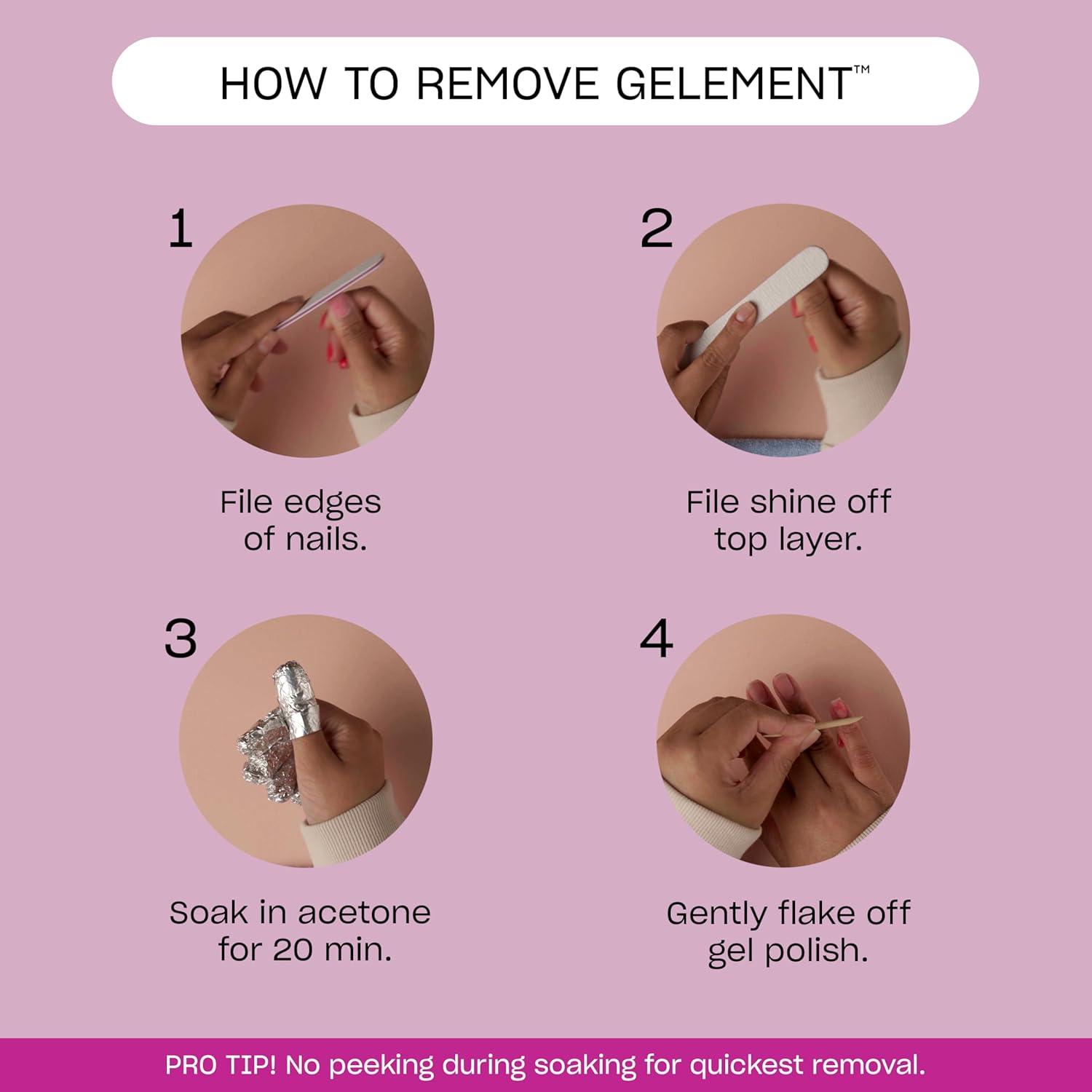 HOW TO REMOVE GELEMENT™

1

File edges of nails.

2

File shine off top layer.

3

Soak in acetone for 20 min.

4

Gently flake off gel polish.

PRO TIP! No peeking during soaking for quickest removal.