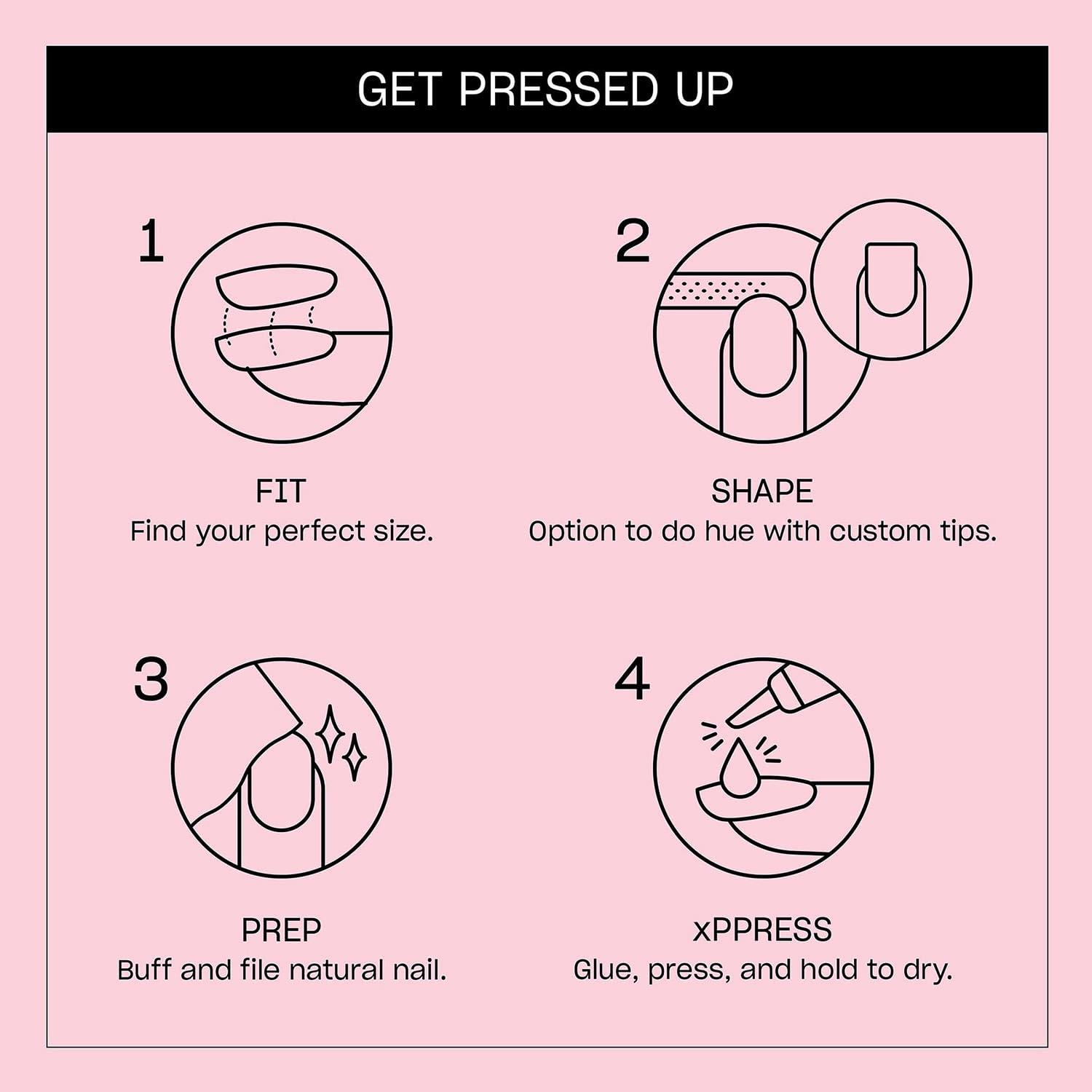 GET PRESSED UP

1

FIT
Find your perfect size.

2

SHAPE
Option to do hue with custom tips.

3

PREP
Buff and file natural nail.

4

xPPRESS
Glue, press, and hold to dry.