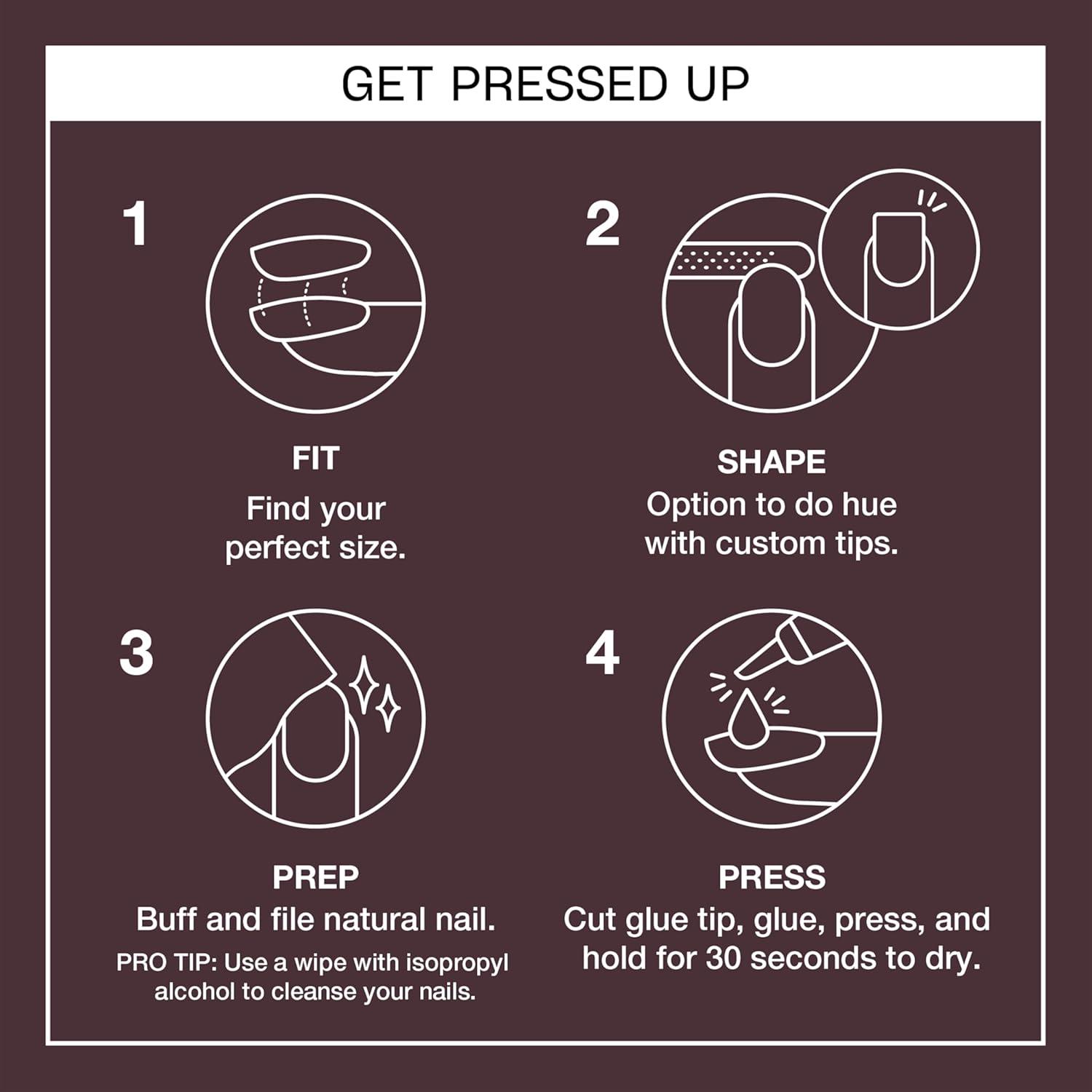 GET PRESSED UP

1

FIT
Find your perfect size.

2

SHAPE
Option to do hue with custom tips.

3

PREP
Buff and file natural nail.
PRO TIP: Use a wipe with isopropyl alcohol to cleanse your nails.

4

PRESS
Cut glue tip, glue, press, and hold for 30 seconds to dry.