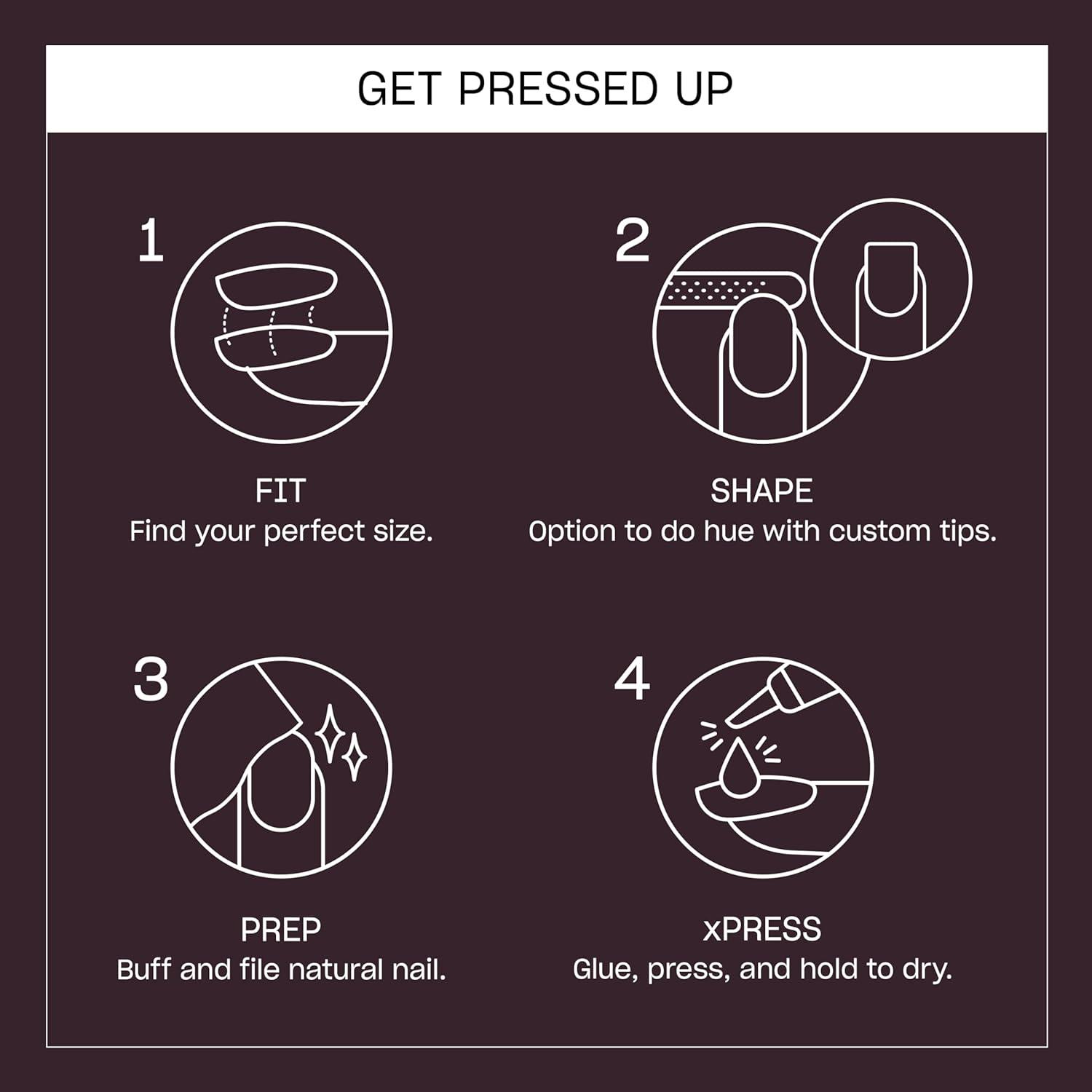 GET PRESSED UP

1

FIT
Find your perfect size.

2

SHAPE
Option to do hue with custom tips.

3

PREP
Buff and file natural nail.

4

xPRESS
Glue, press, and hold to dry.