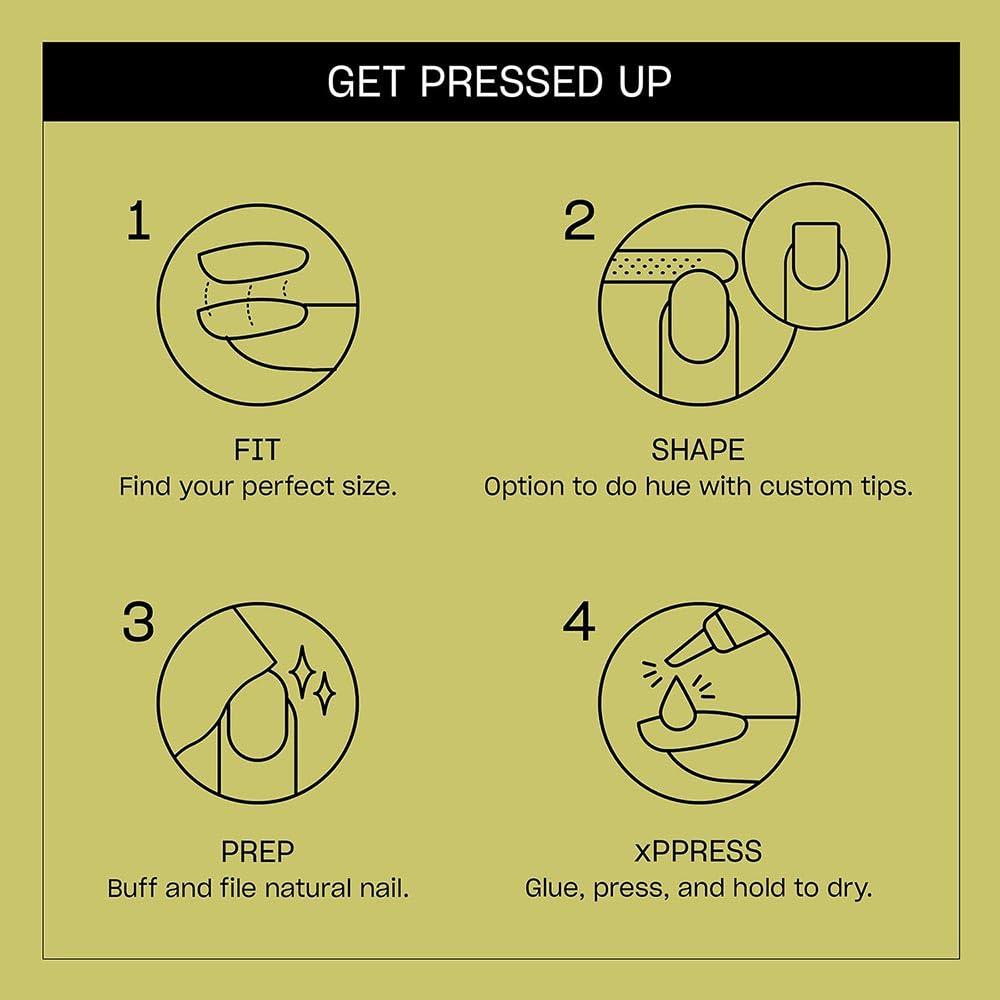 GET PRESSED UP

1

FIT
Find your perfect size.

2

SHAPE
Option to do hue with custom tips.

3

PREP
Buff and file natural nail.

4

xPPRESS
Glue, press, and hold to dry.