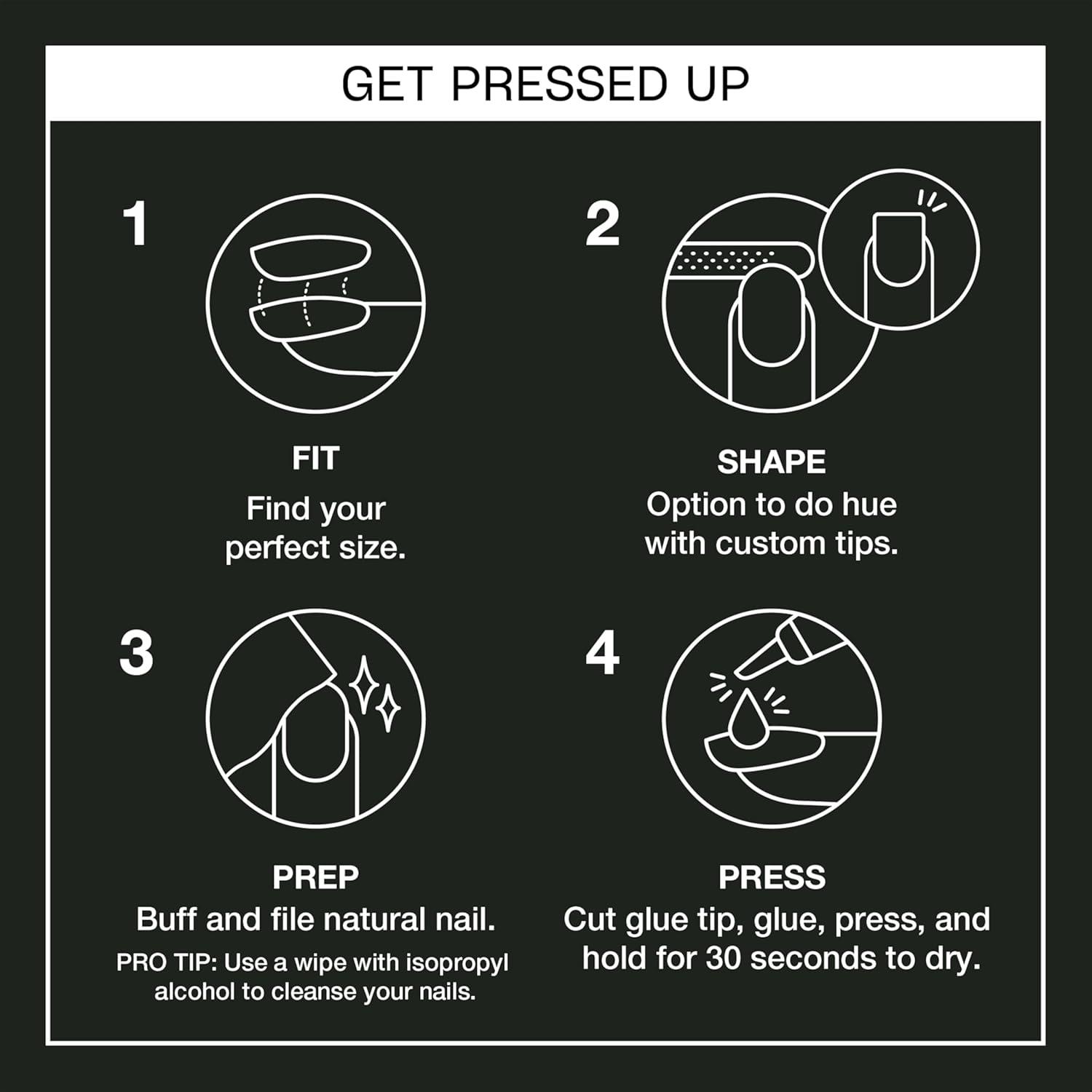 GET PRESSED UP

1

FIT
Find your perfect size.

2

SHAPE
Option to do hue with custom tips.

3

PREP
Buff and file natural nail.
PRO TIP: Use a wipe with isopropyl alcohol to cleanse your nails.

4

PRESS
Cut glue tip, glue, press, and hold for 30 seconds to dry.