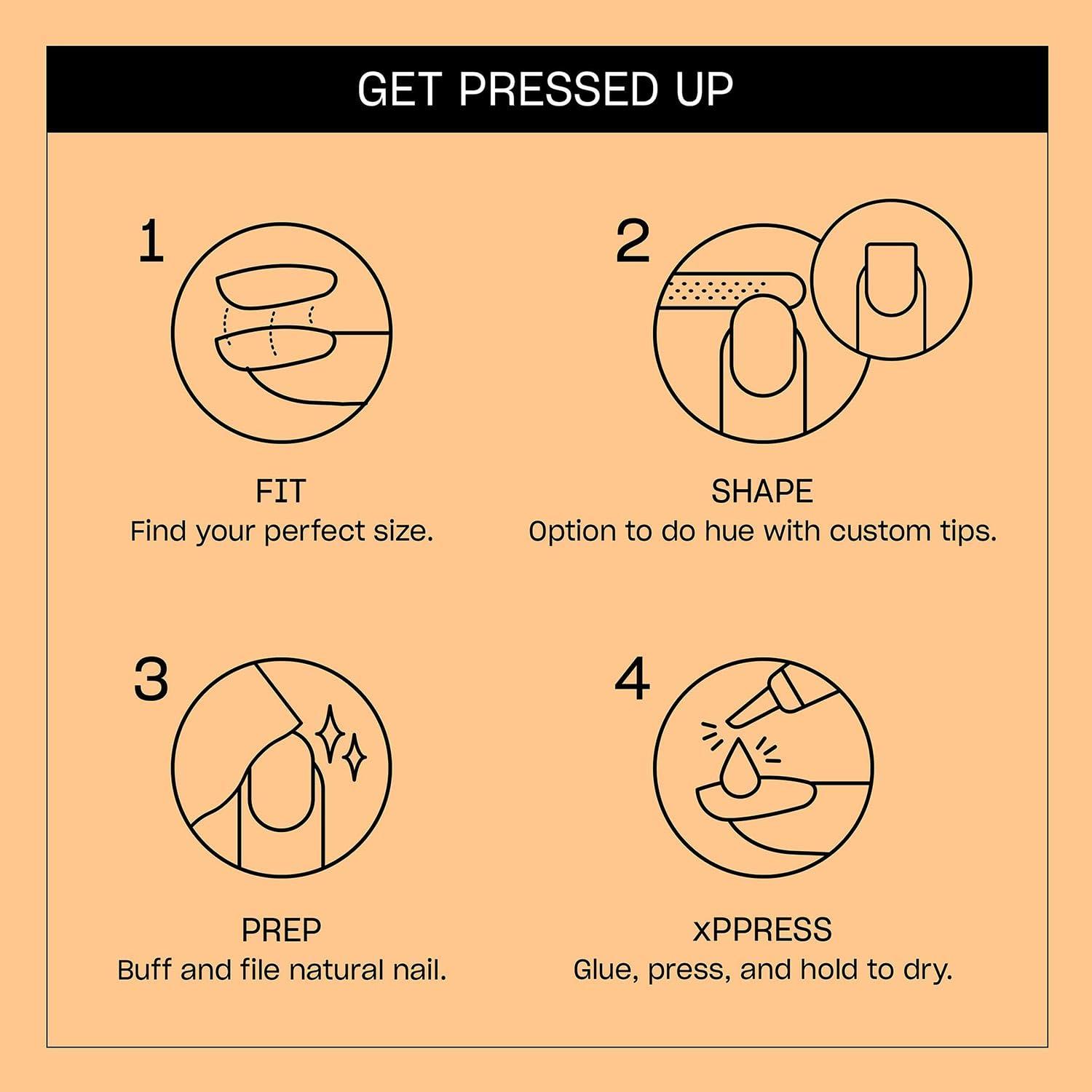 GET PRESSED UP

1

FIT
Find your perfect size.

2

SHAPE
Option to do hue with custom tips.

3

PREP
Buff and file natural nail.

4

xPPRESS
Glue, press, and hold to dry.