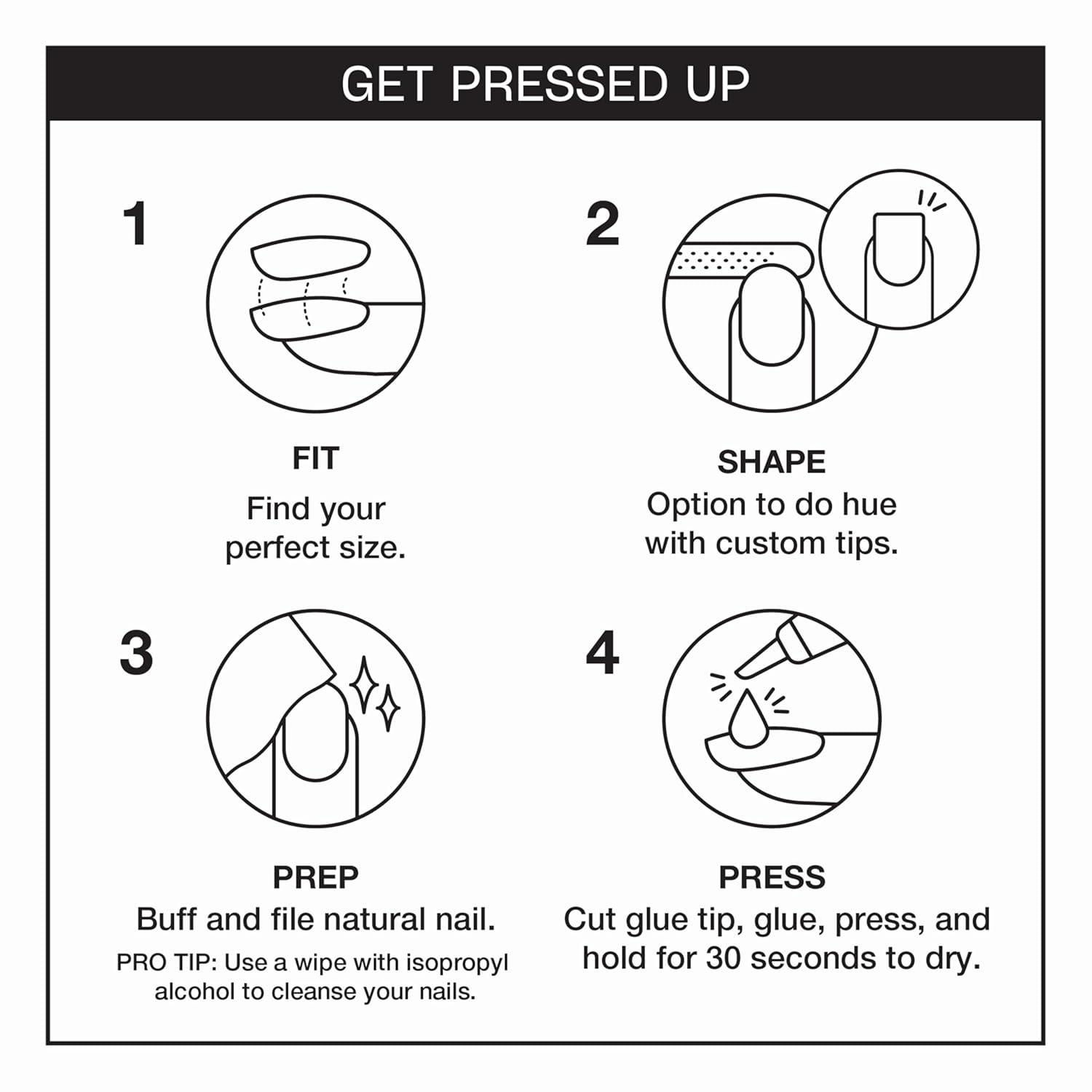 GET PRESSED UP

1

FIT
Find your perfect size.

2

SHAPE
Option to do hue with custom tips.

3

PREP
Buff and file natural nail.
PRO TIP: Use a wipe with isopropyl alcohol to cleanse your nails.

4

PRESS
Cut glue tip, glue, press, and hold for 30 seconds to dry.