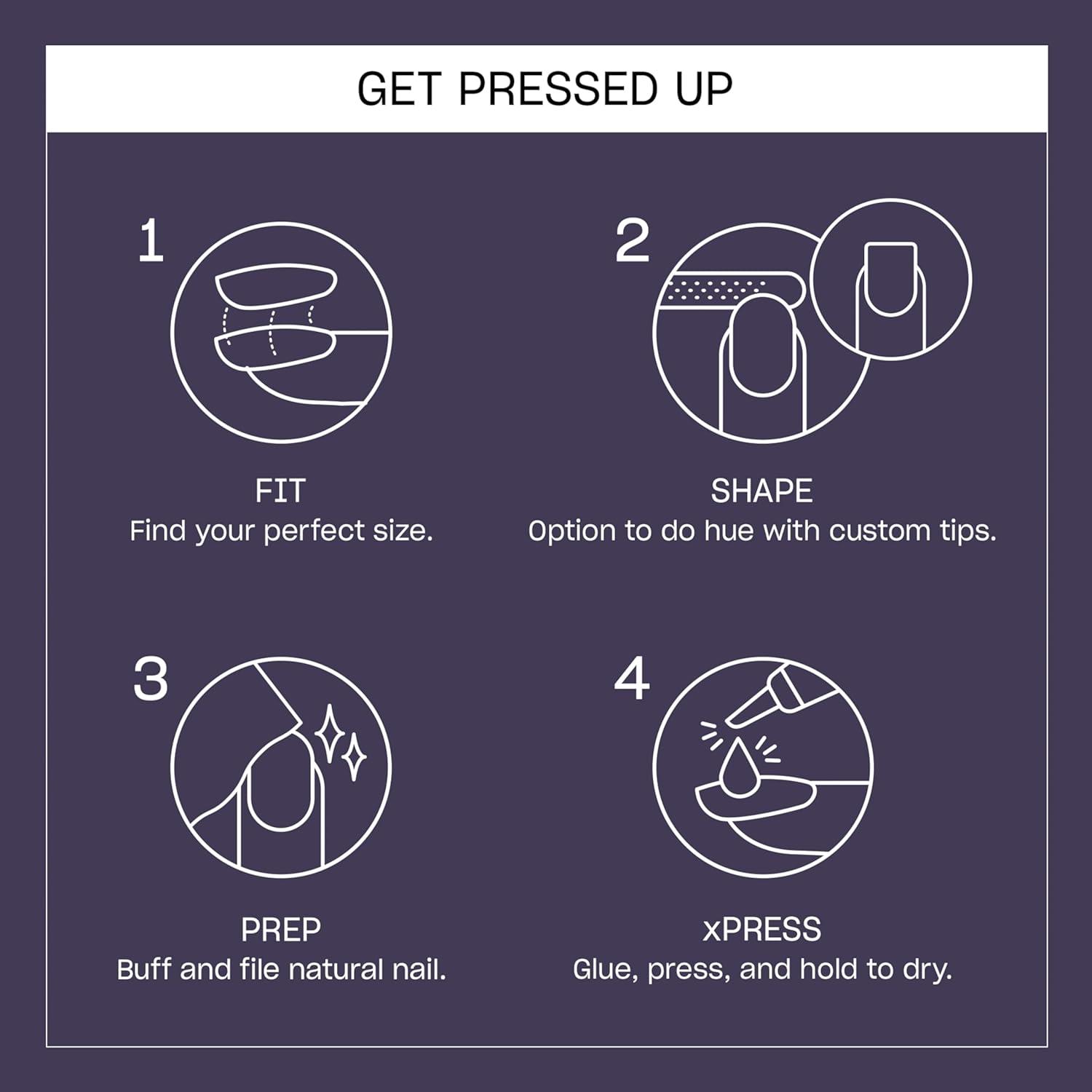 GET PRESSED UP

1

FIT
Find your perfect size.

2

SHAPE
Option to do hue with custom tips.

3

PREP
Buff and file natural nail.

4

xPRESS
Glue, press, and hold to dry.