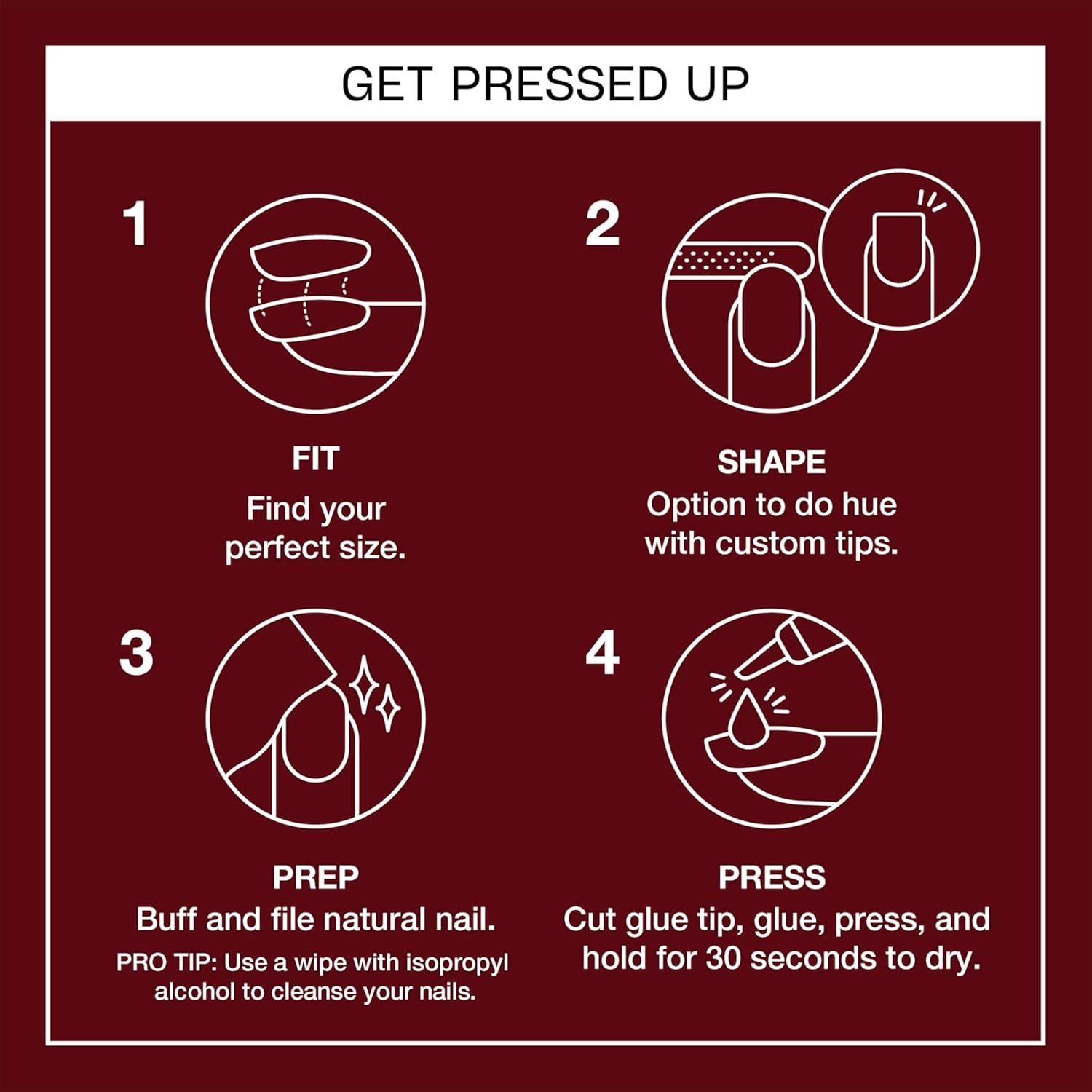 GET PRESSED UP

1

FIT
Find your perfect size.

2

SHAPE
Option to do hue with custom tips.

3

PREP
Buff and file natural nail.
PRO TIP: Use a wipe with isopropyl alcohol to cleanse your nails.

4

PRESS
Cut glue tip, glue, press, and hold for 30 seconds to dry.