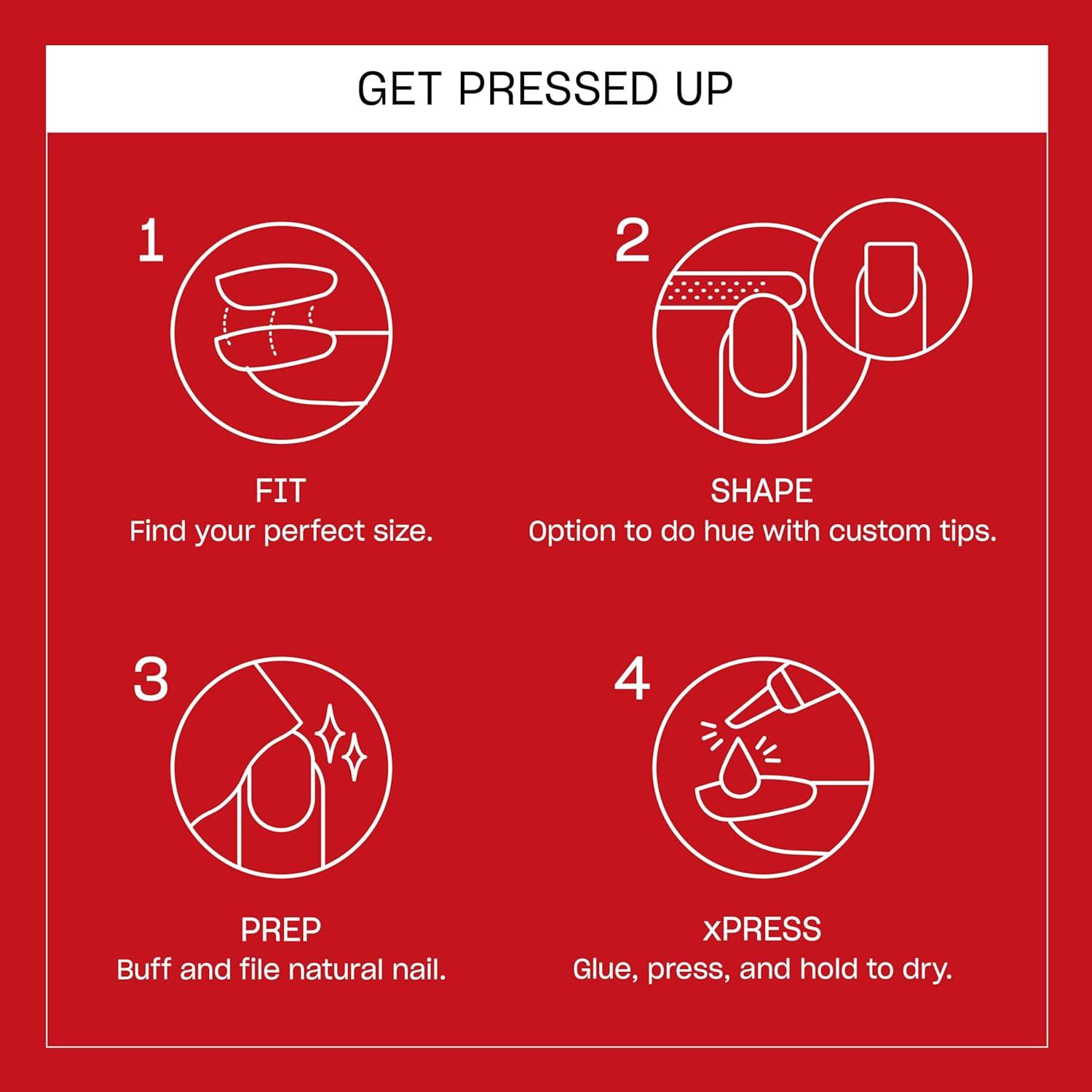 GET PRESSED UP

1

FIT
Find your perfect size.

2

SHAPE
Option to do hue with custom tips.

3

PREP
Buff and file natural nail.

4

xPRESS
Glue, press, and hold to dry.