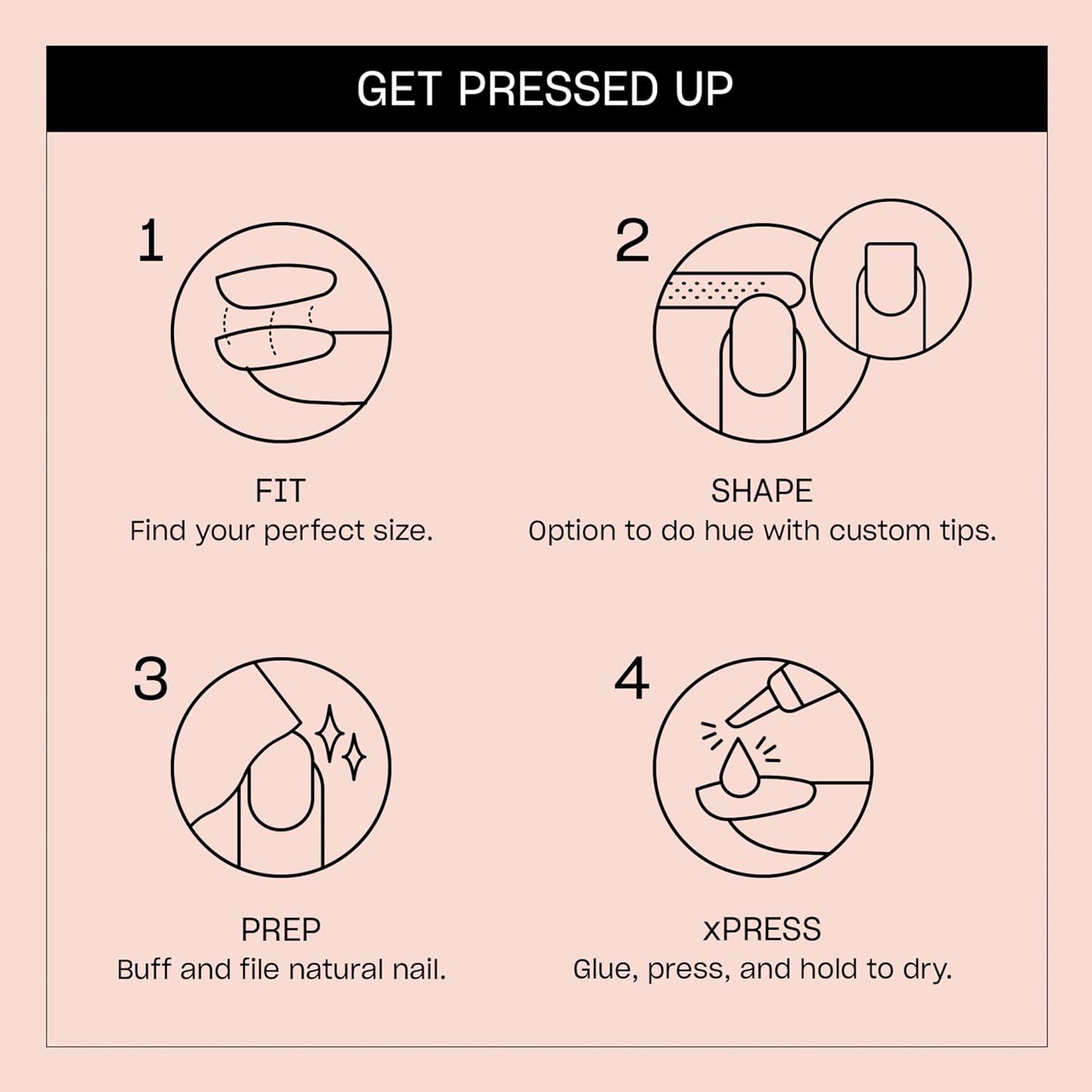 GET PRESSED UP

1

FIT
Find your perfect size.

2

SHAPE
Option to do hue with custom tips.

3

PREP
Buff and file natural nail.

4

xPRESS
Glue, press, and hold to dry.