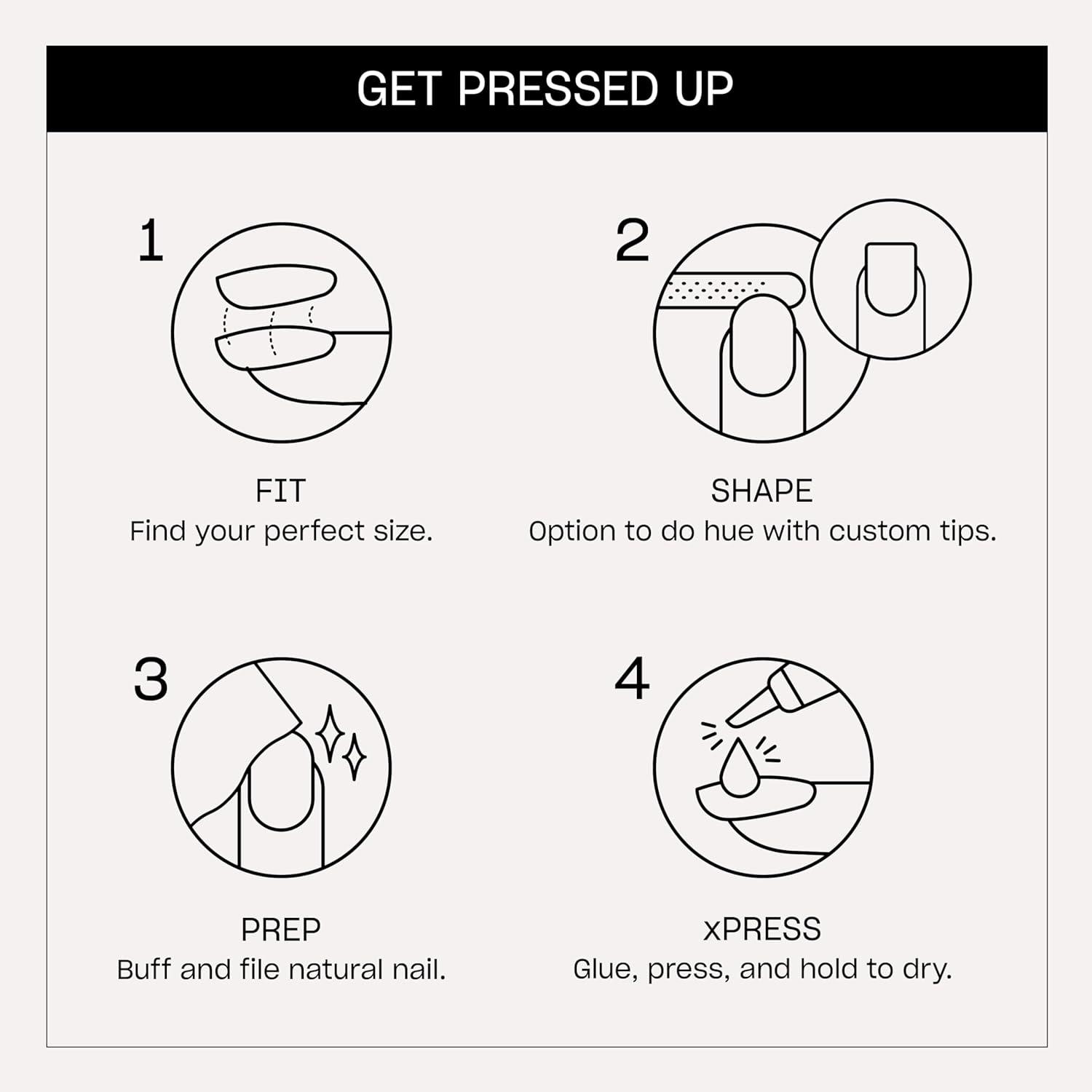 GET PRESSED UP

1

FIT
Find your perfect size.

2

SHAPE
Option to do hue with custom tips.

3

PREP
Buff and file natural nail.

4

xPRESS
Glue, press, and hold to dry.