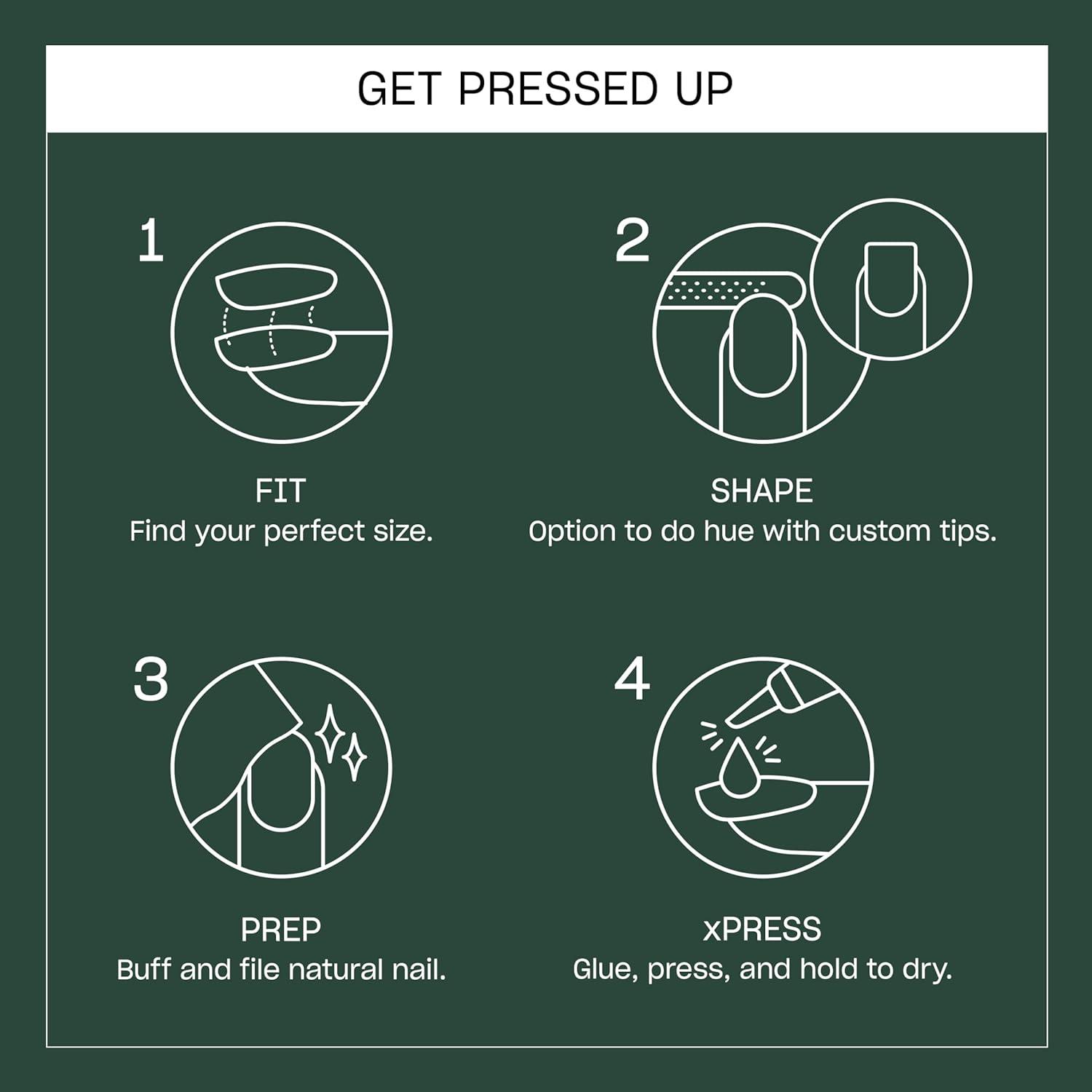 GET PRESSED UP

1

FIT
Find your perfect size.

2

SHAPE
Option to do hue with custom tips.

3

PREP
Buff and file natural nail.

4

xPRESS
Glue, press, and hold to dry.