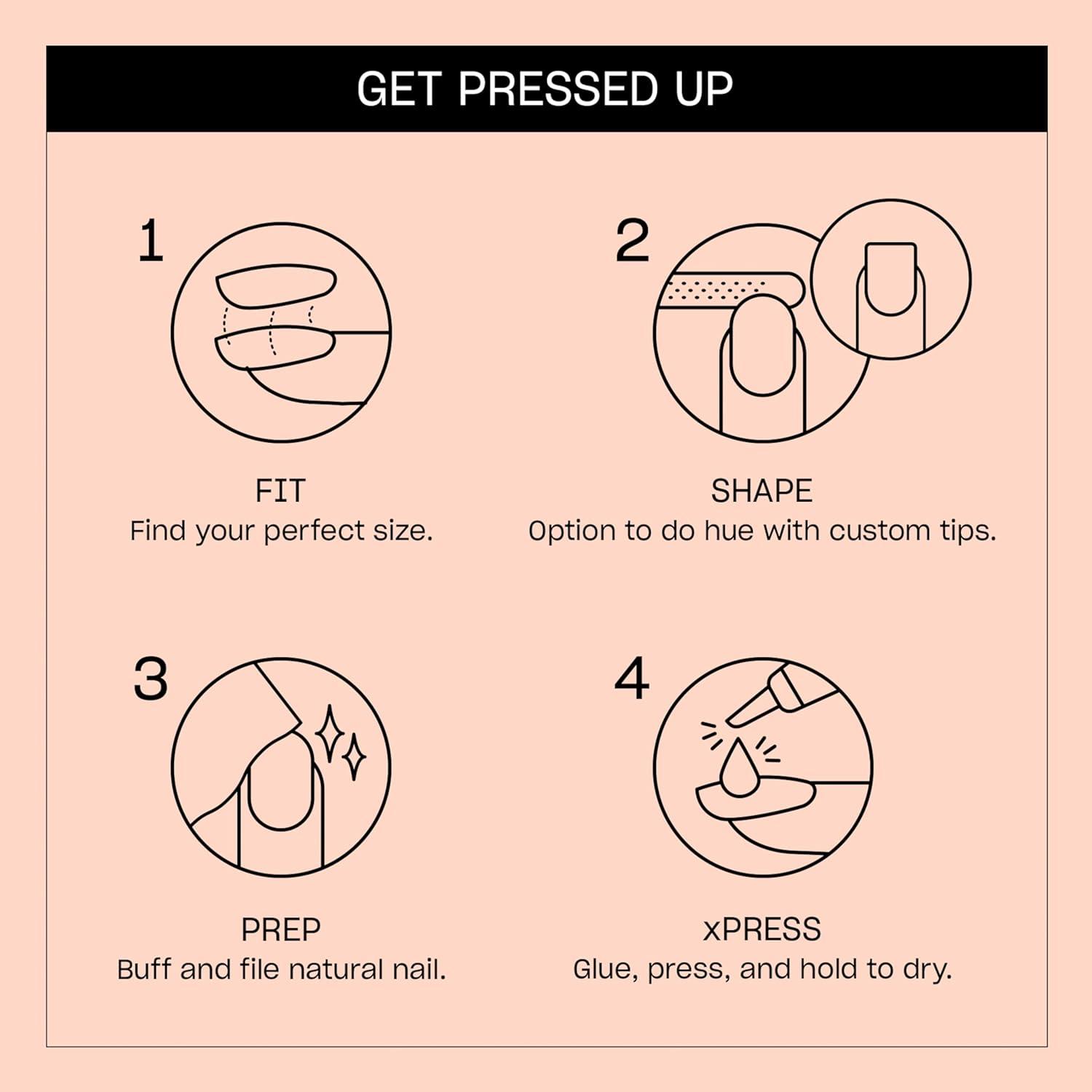 GET PRESSED UP

1

FIT
Find your perfect size.

2

SHAPE
Option to do hue with custom tips.

3

PREP
Buff and file natural nail.

4

xPRESS
Glue, press, and hold to dry.