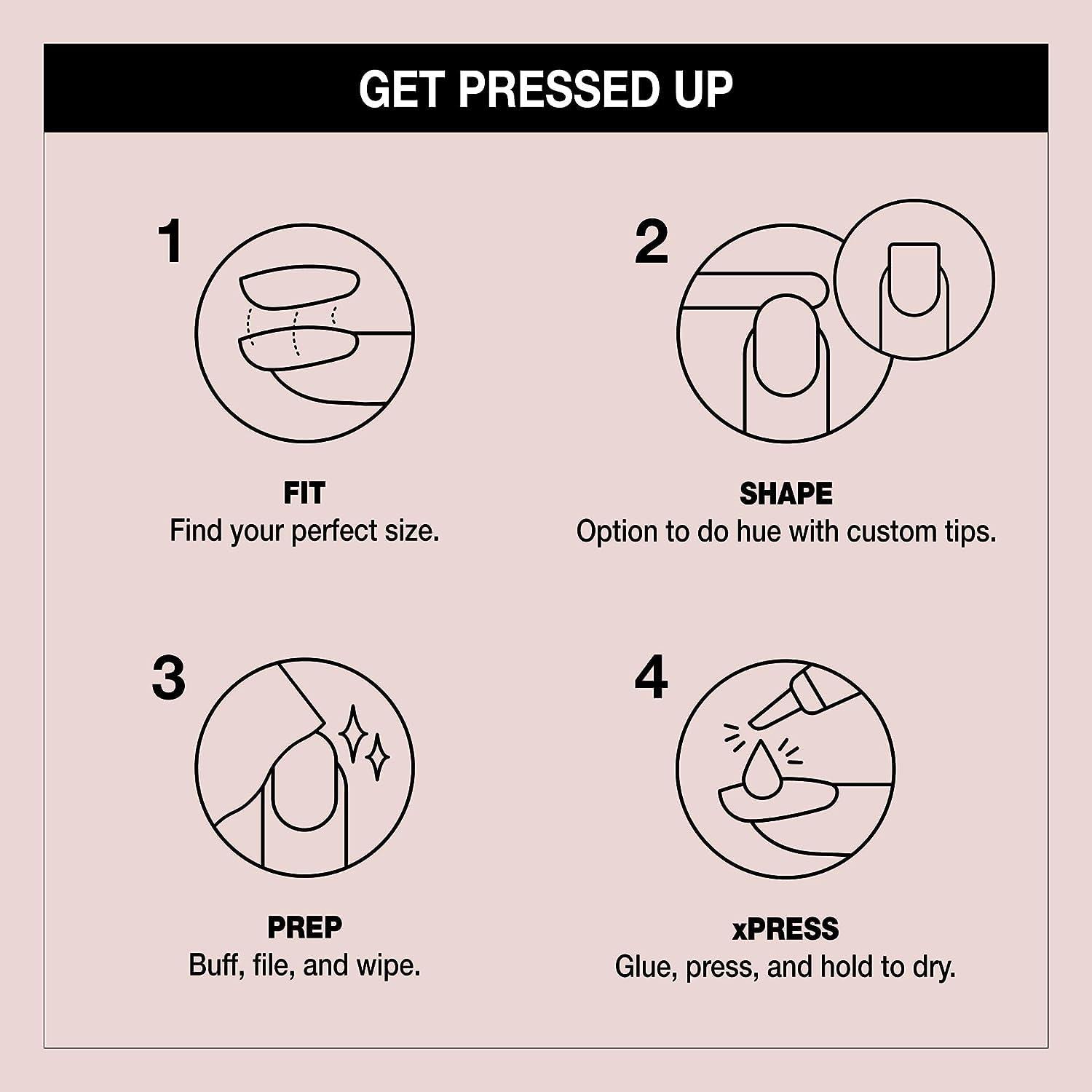 GET PRESSED UP

1

FIT
Find your perfect size.

2

SHAPE
Option to do hue with custom tips.

3

PREP
Buff, file, and wipe.

4

xPRESS
Glue, press, and hold to dry.