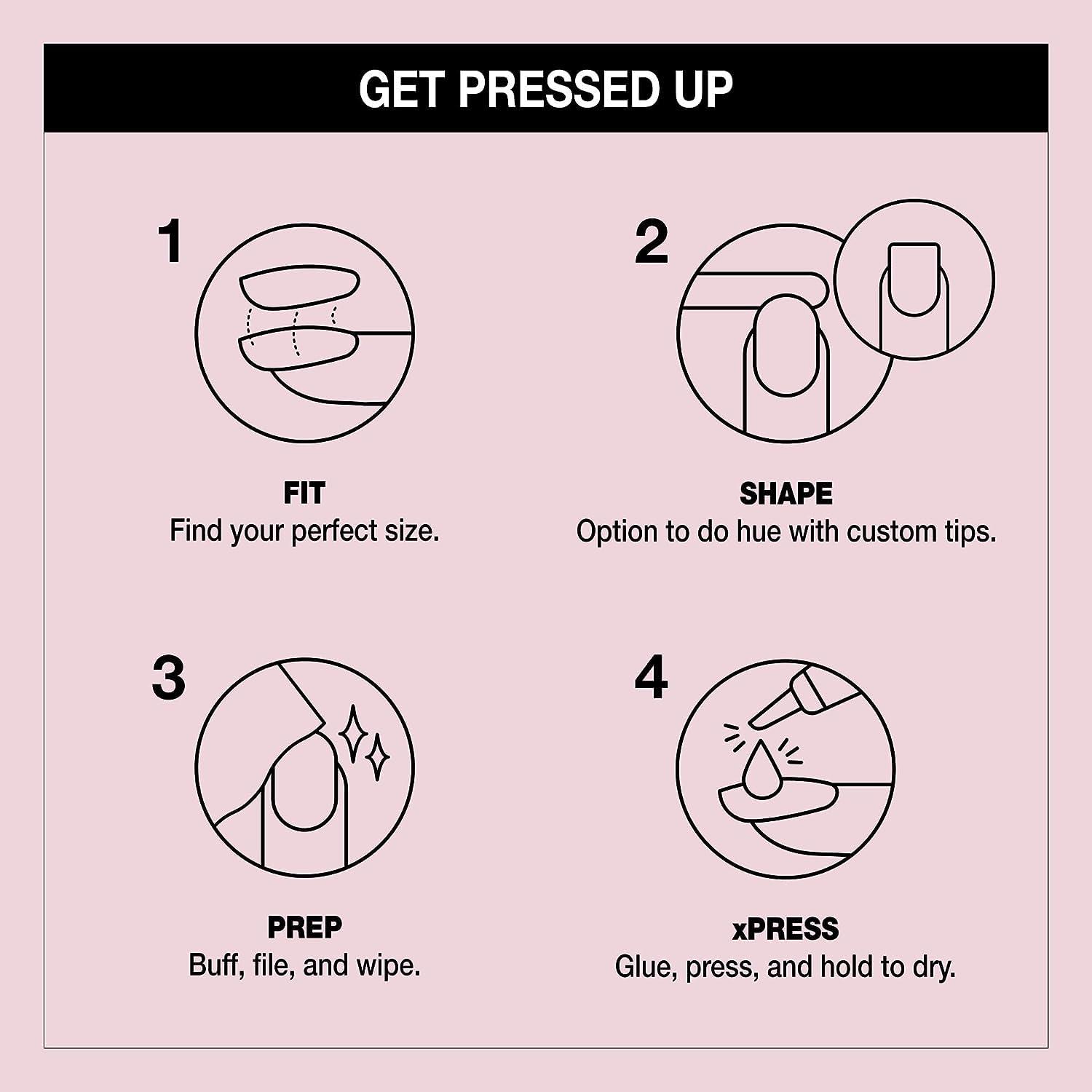 GET PRESSED UP

1

FIT
Find your perfect size.

2

SHAPE
Option to do hue with custom tips.

3

PREP
Buff, file, and wipe.

4

xPRESS
Glue, press, and hold to dry.