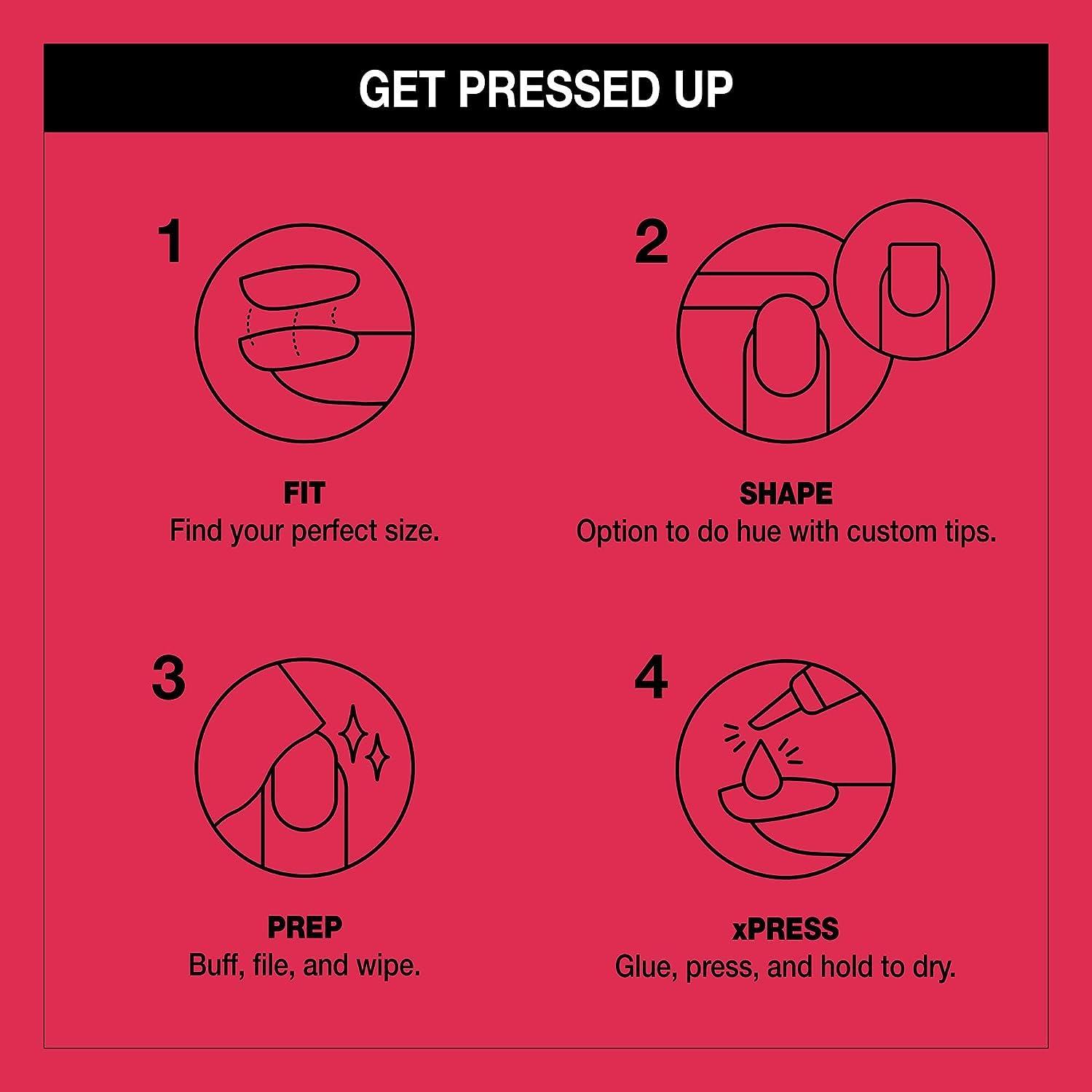 GET PRESSED UP

1

FIT
Find your perfect size.

2

SHAPE
Option to do hue with custom tips.

3

PREP
Buff, file, and wipe.

4

xPRESS
Glue, press, and hold to dry.