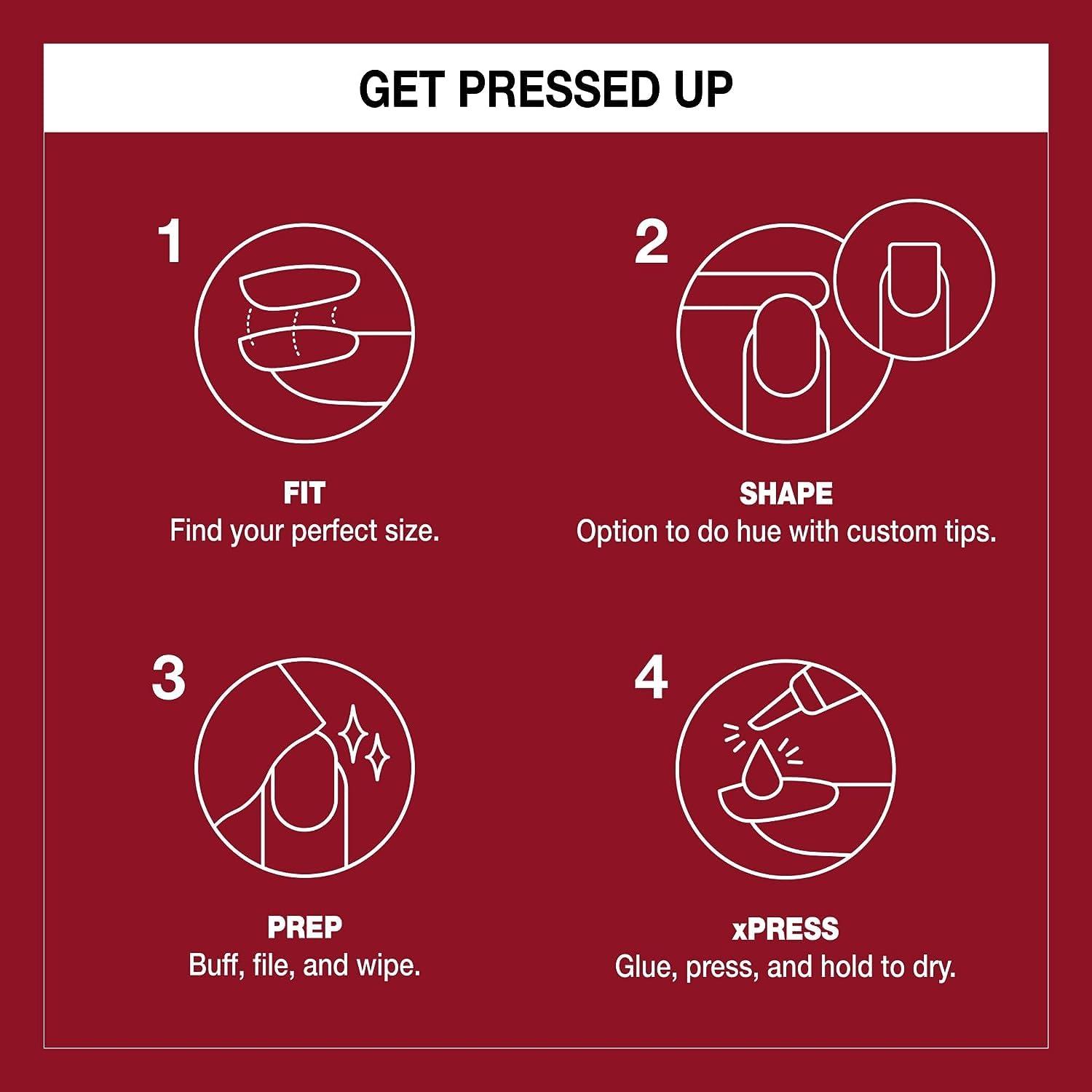 GET PRESSED UP

1

FIT
Find your perfect size.

2

SHAPE
Option to do hue with custom tips.

3

PREP
Buff, file, and wipe.

4

xPRESS
Glue, press, and hold to dry.