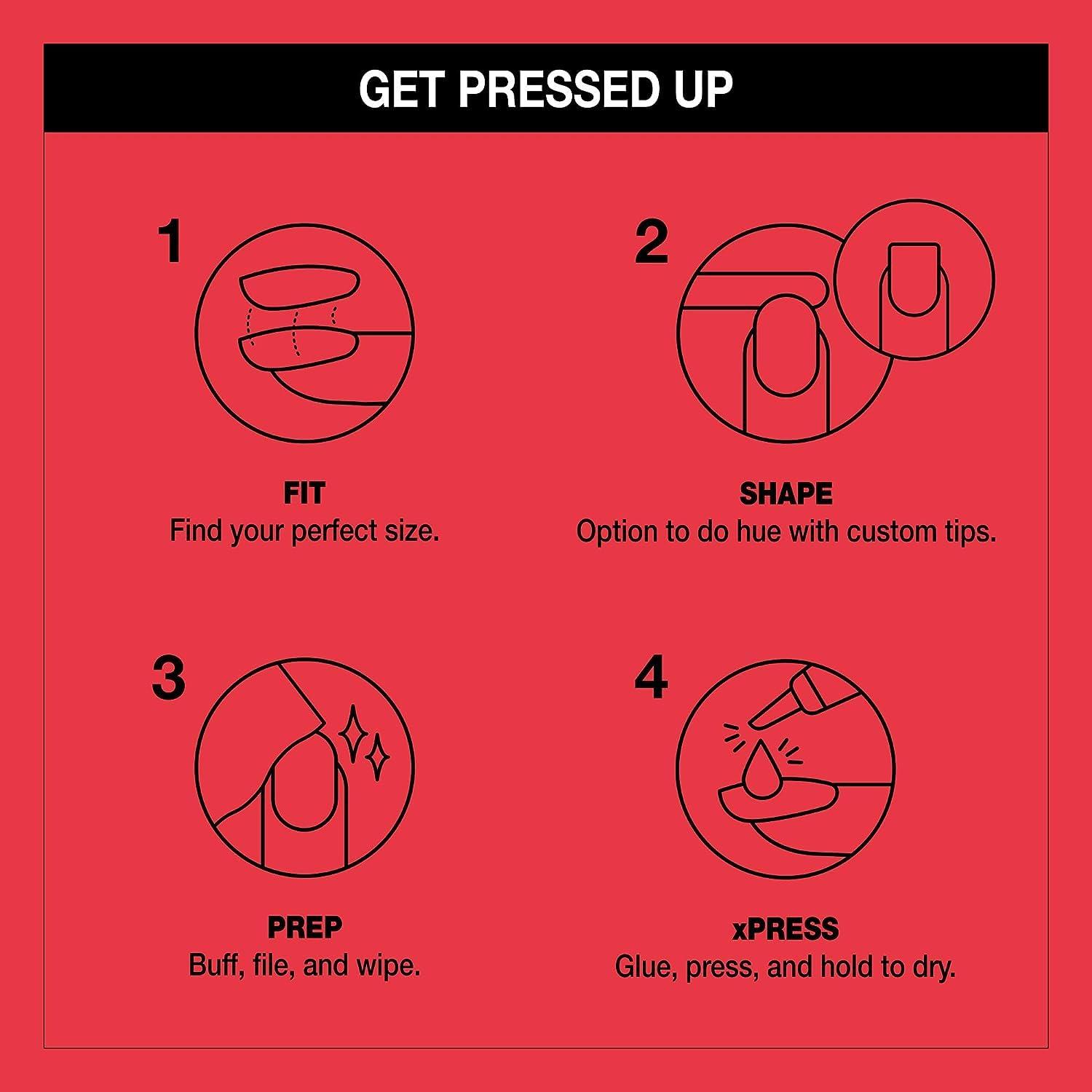 GET PRESSED UP

1

FIT
Find your perfect size.

2

SHAPE
Option to do hue with custom tips.

3

PREP
Buff, file, and wipe.

4

xPRESS
Glue, press, and hold to dry.