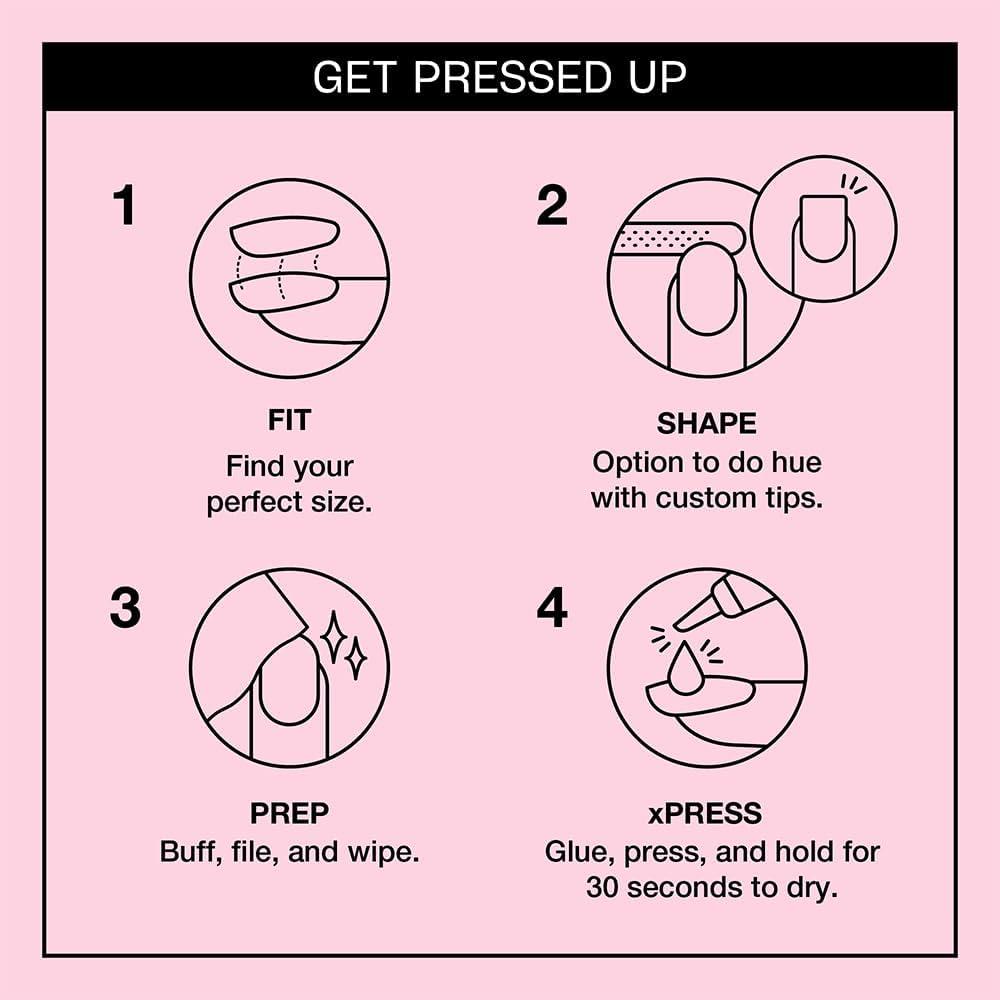 GET PRESSED UP

1

FIT
Find your perfect size.

2

SHAPE
Option to do hue with custom tips.

3

PREP
Buff, file, and wipe.

4

xPRESS
Glue, press, and hold for 30 seconds to dry.