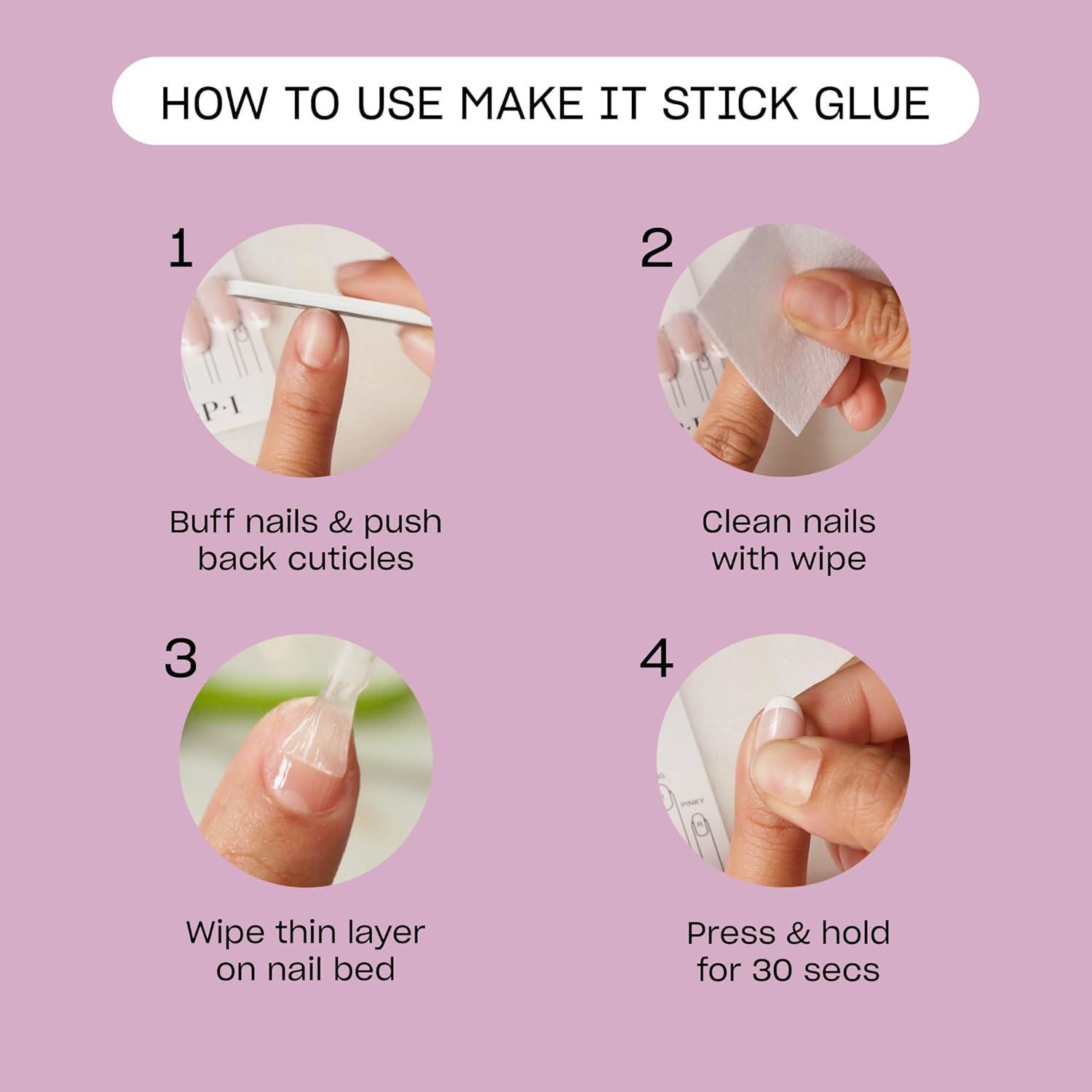 HOW TO USE MAKE IT STICK GLUE

1

P·I

Buff nails & push back cuticles

2

Clean nails with wipe

3

Wipe thin layer on nail bed

4

PINKY

Press & hold for 30 secs