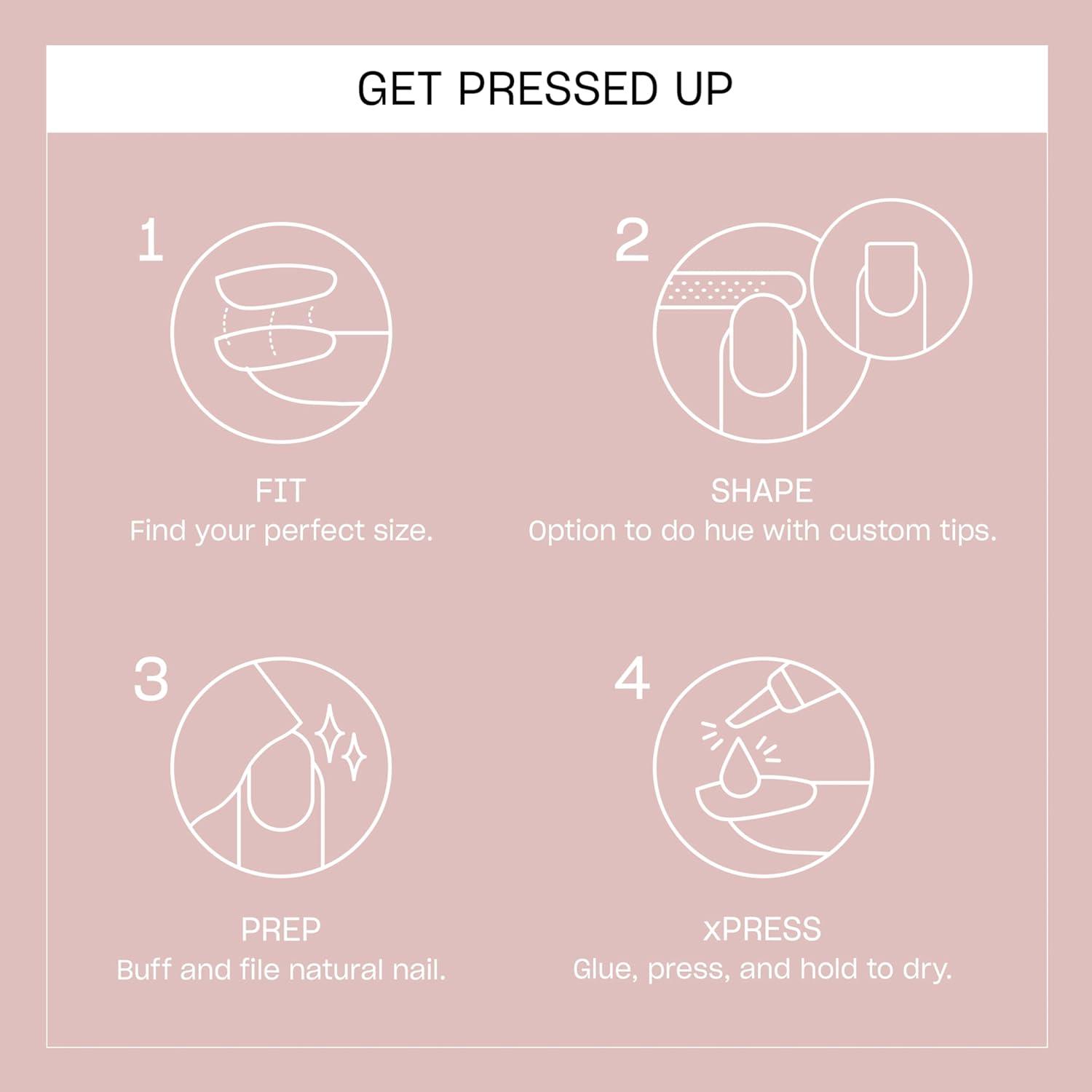 GET PRESSED UP

1

FIT
Find your perfect size.

2

SHAPE
Option to do hue with custom tips.

3

PREP
Buff and file natural nail.

4

xPRESS
Glue, press, and hold to dry.