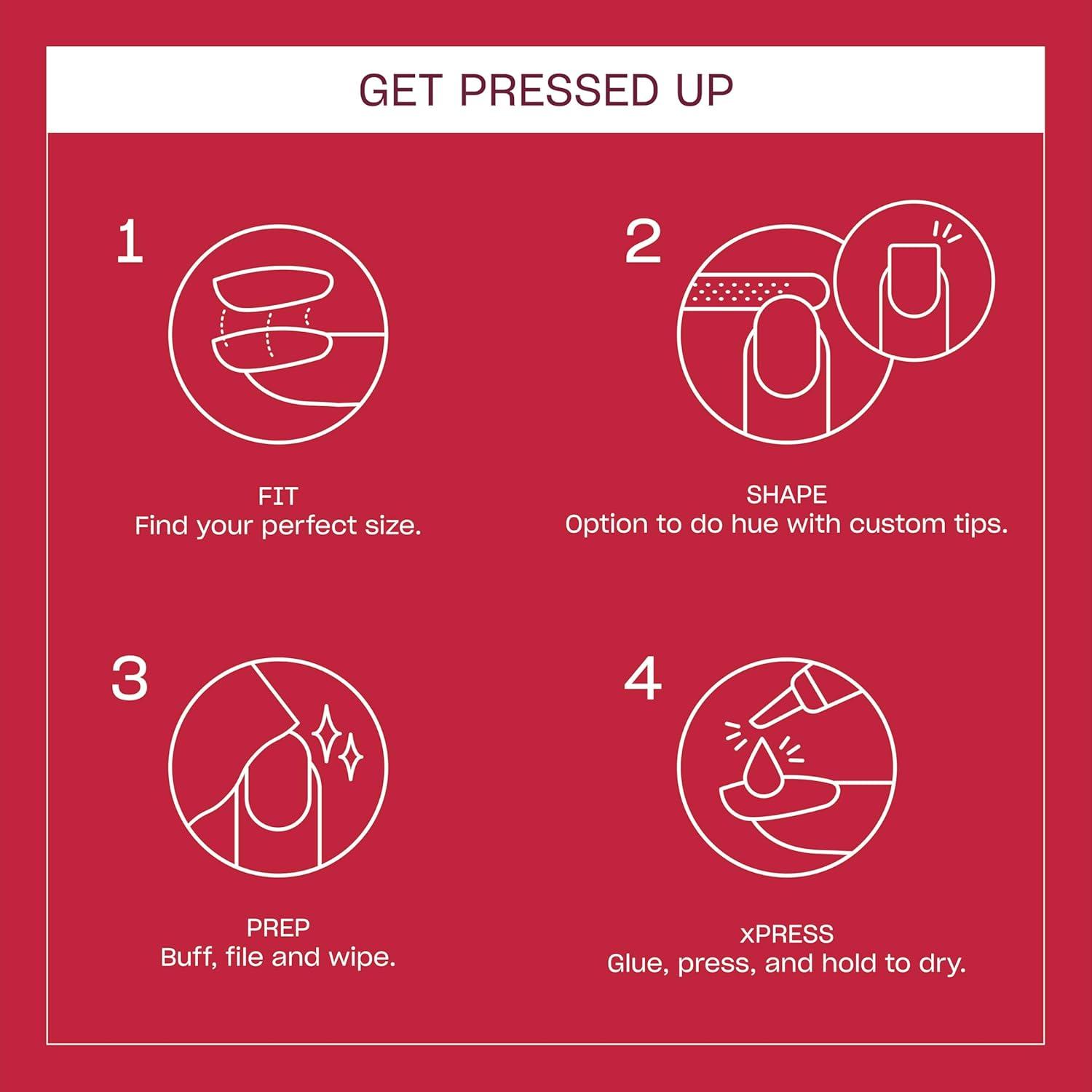 GET PRESSED UP

1

FIT
Find your perfect size.

2

SHAPE
Option to do hue with custom tips.

3

PREP
Buff, file and wipe.

4

xPRESS
Glue, press, and hold to dry.