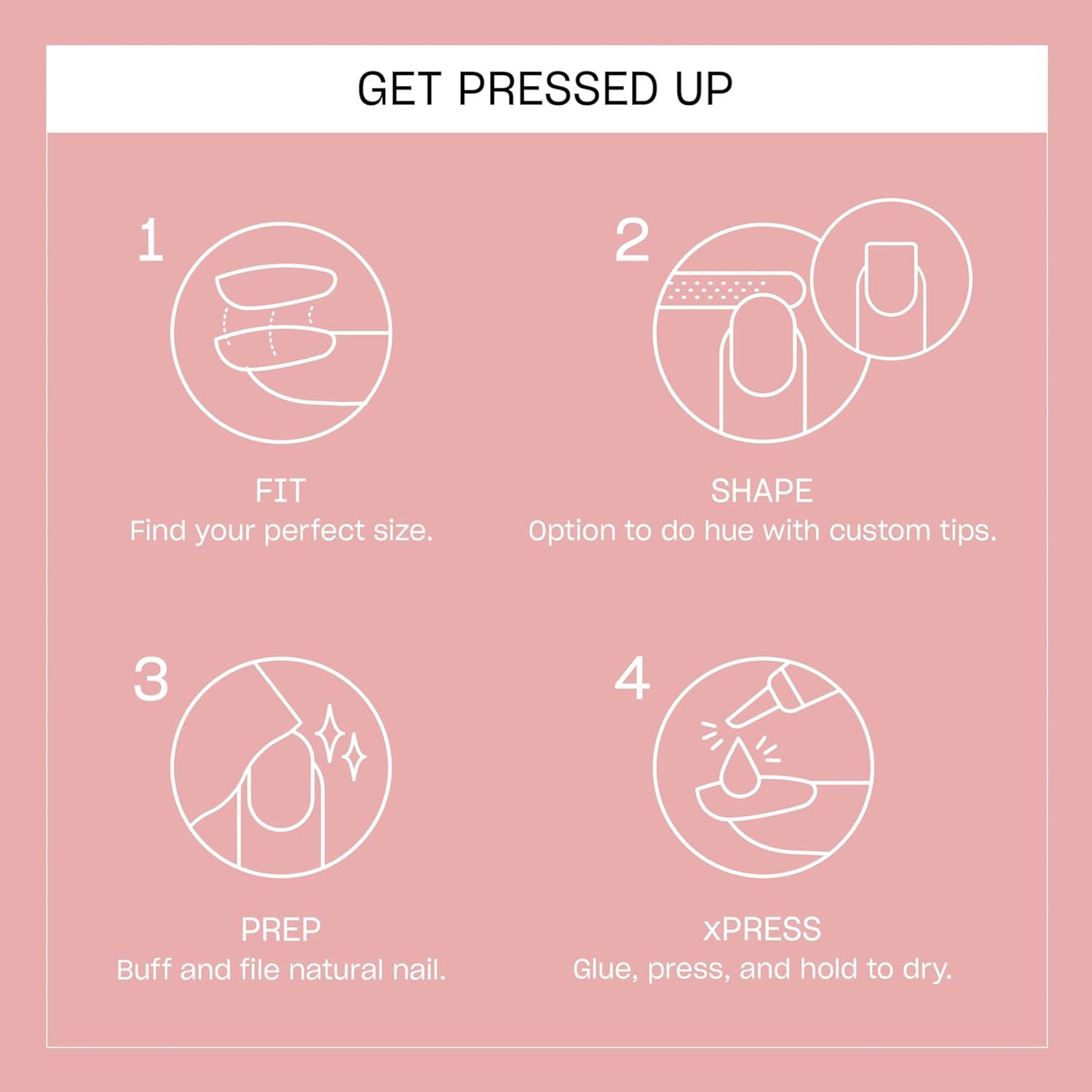 GET PRESSED UP

1

FIT
Find your perfect size.

2

SHAPE
Option to do hue with custom tips.

3

PREP
Buff and file natural nail.

4

xPRESS
Glue, press, and hold to dry.