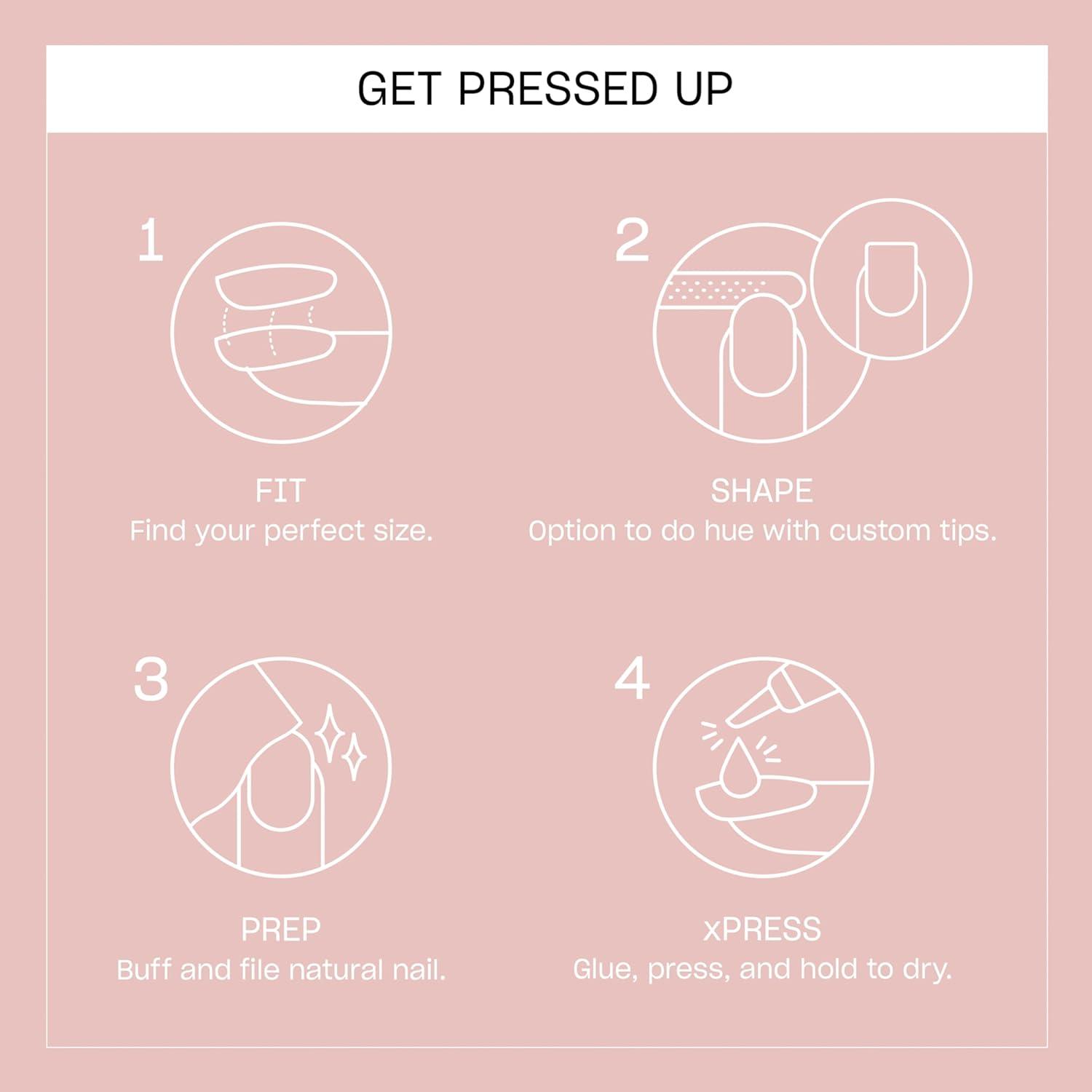 GET PRESSED UP

1

FIT
Find your perfect size.

2

SHAPE
Option to do hue with custom tips.

3

PREP
Buff and file natural nail.

4

xPRESS
Glue, press, and hold to dry.