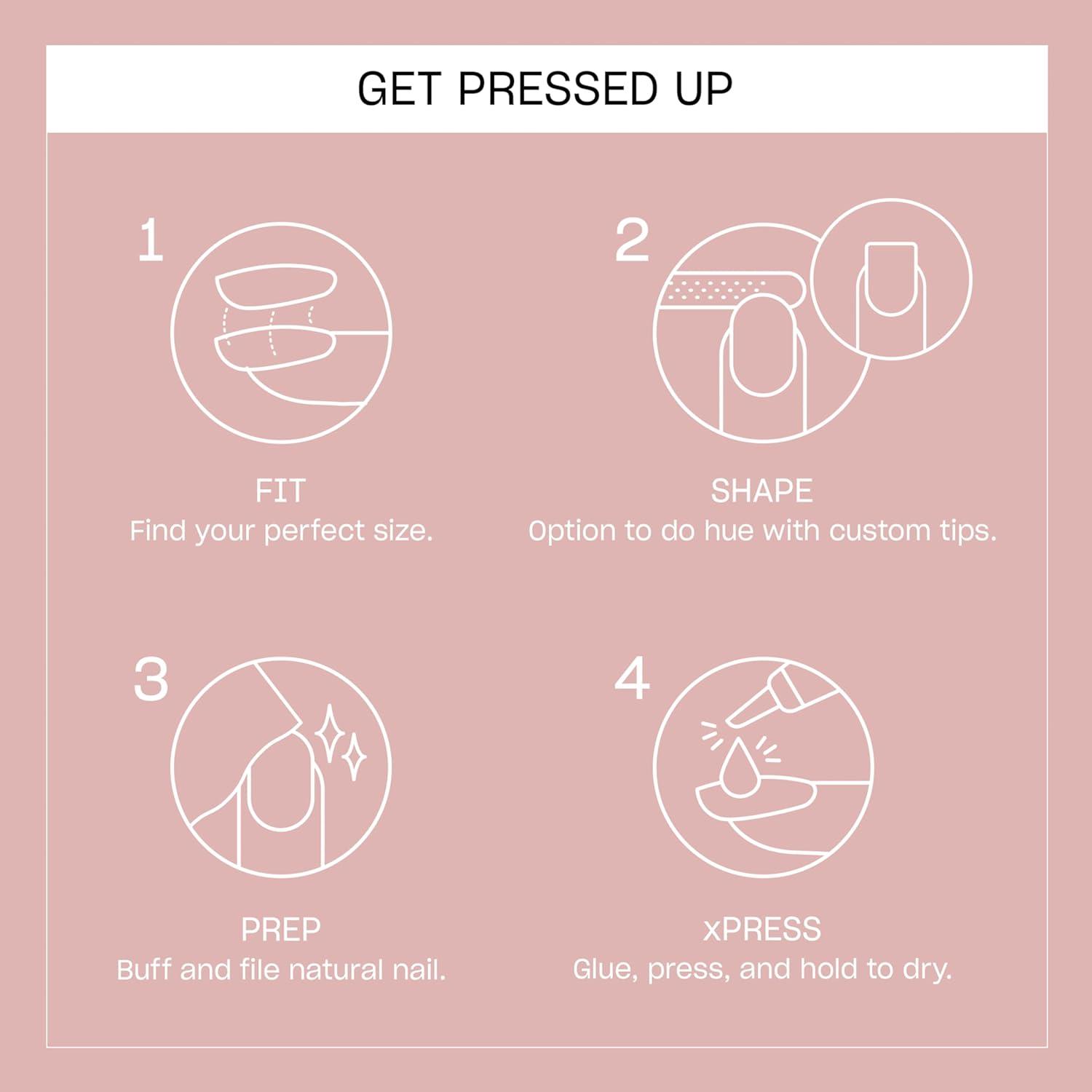 GET PRESSED UP

1

FIT
Find your perfect size.

2

SHAPE
Option to do hue with custom tips.

3

PREP
Buff and file natural nail.

4

xPRESS
Glue, press, and hold to dry.