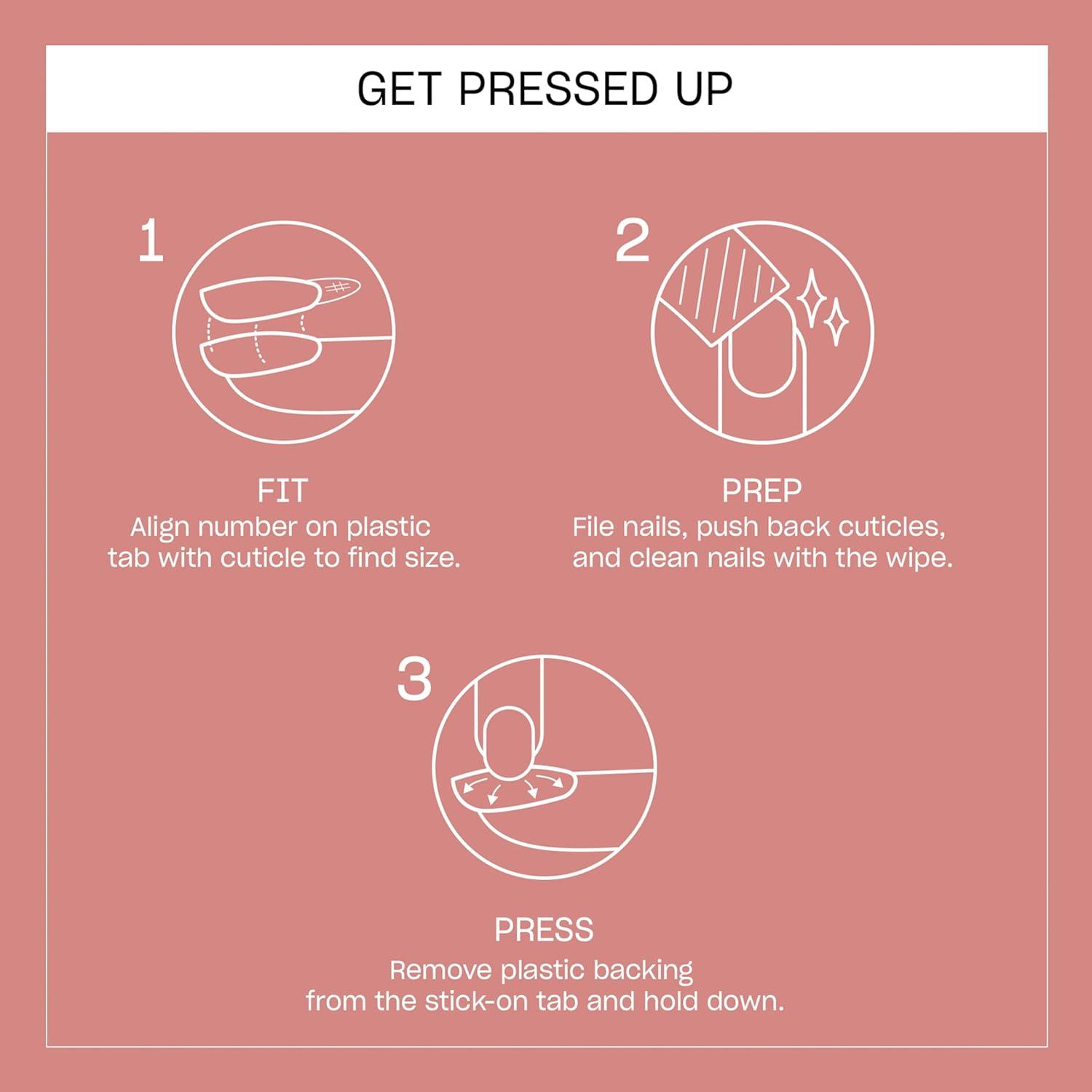 GET PRESSED UP

1

FIT
Align number on plastic tab with cuticle to find size.

2

PREP
File nails, push back cuticles, and clean nails with the wipe.

3

PRESS
Remove plastic backing from the stick-on tab and hold down.