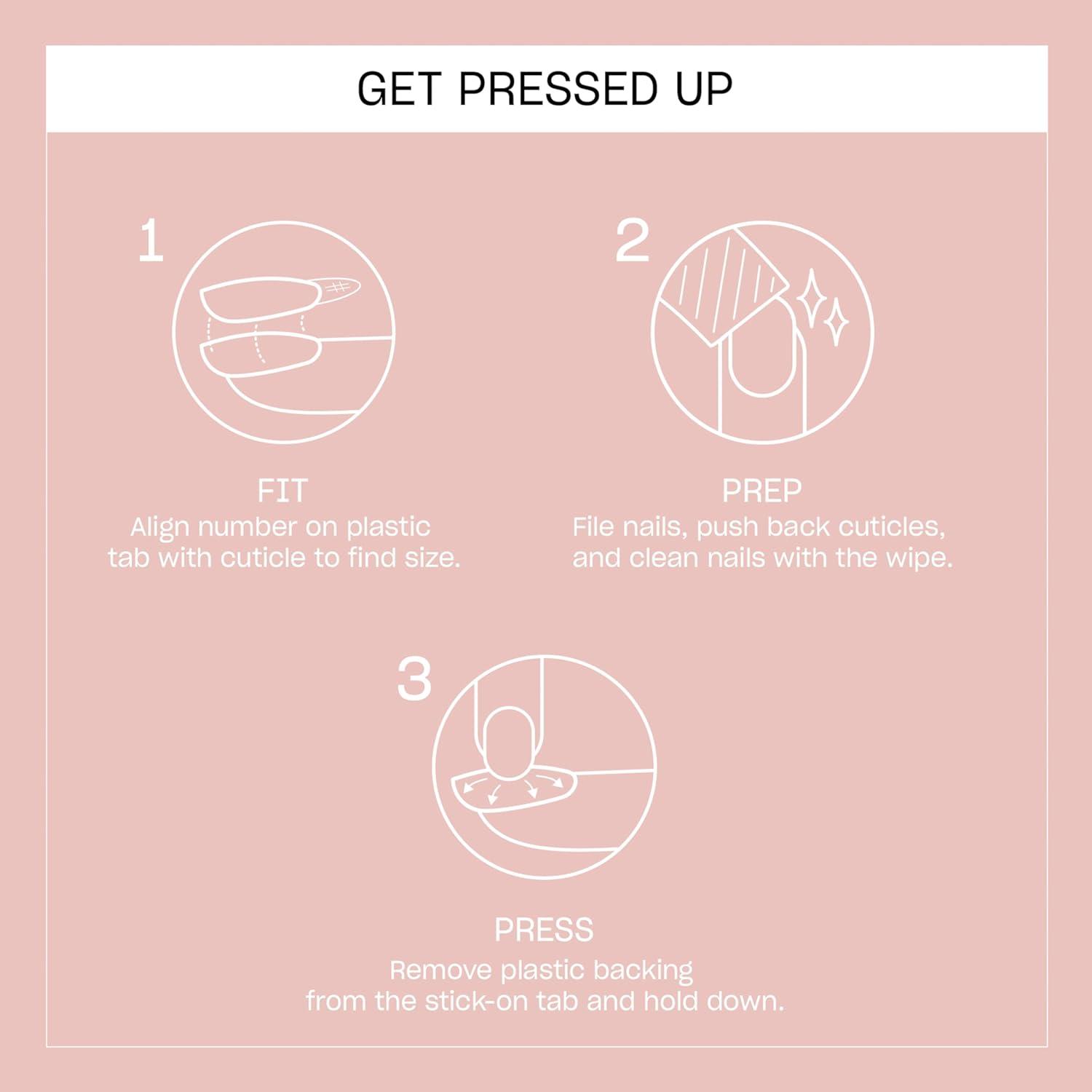 GET PRESSED UP

1

FIT
Align number on plastic tab with cuticle to find size.

2

PREP
File nails, push back cuticles, and clean nails with the wipe.

3

PRESS
Remove plastic backing from the stick-on tab and hold down.