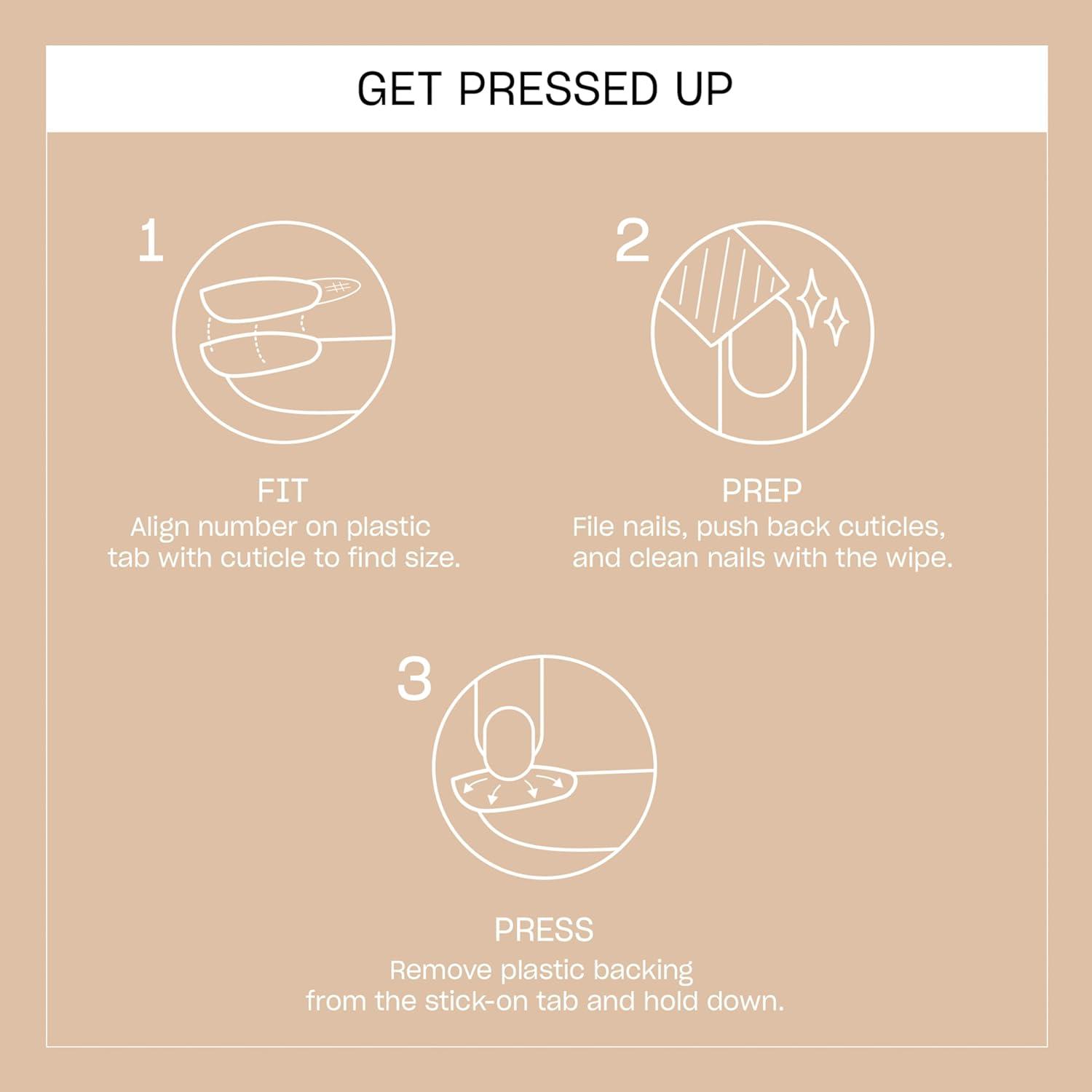 GET PRESSED UP

1

FIT
Align number on plastic tab with cuticle to find size.

2

PREP
File nails, push back cuticles, and clean nails with the wipe.

3

PRESS
Remove plastic backing from the stick-on tab and hold down.