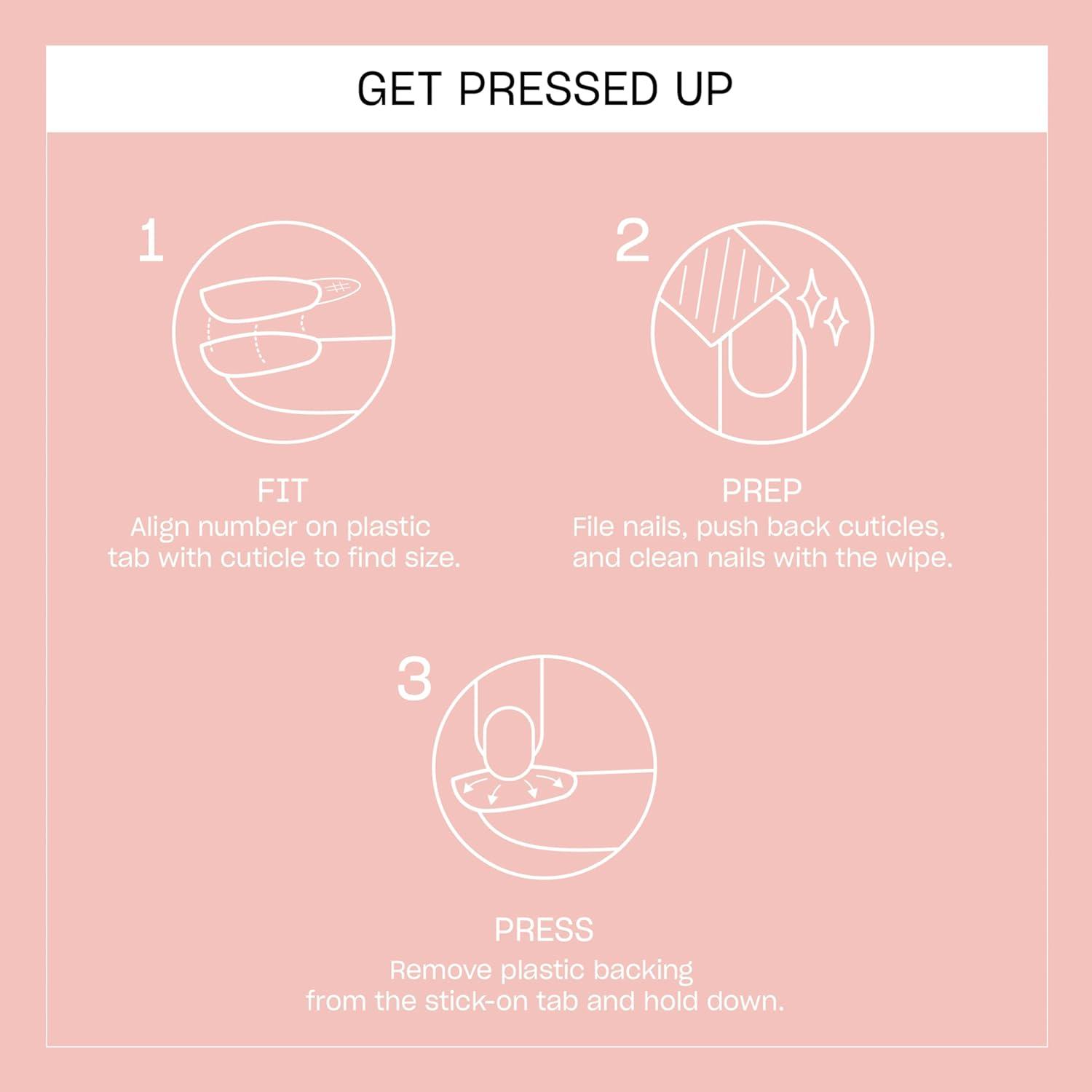 GET PRESSED UP

1

FIT
Align number on plastic tab with cuticle to find size.

2

PREP
File nails, push back cuticles, and clean nails with the wipe.

3

PRESS
Remove plastic backing from the stick-on tab and hold down.