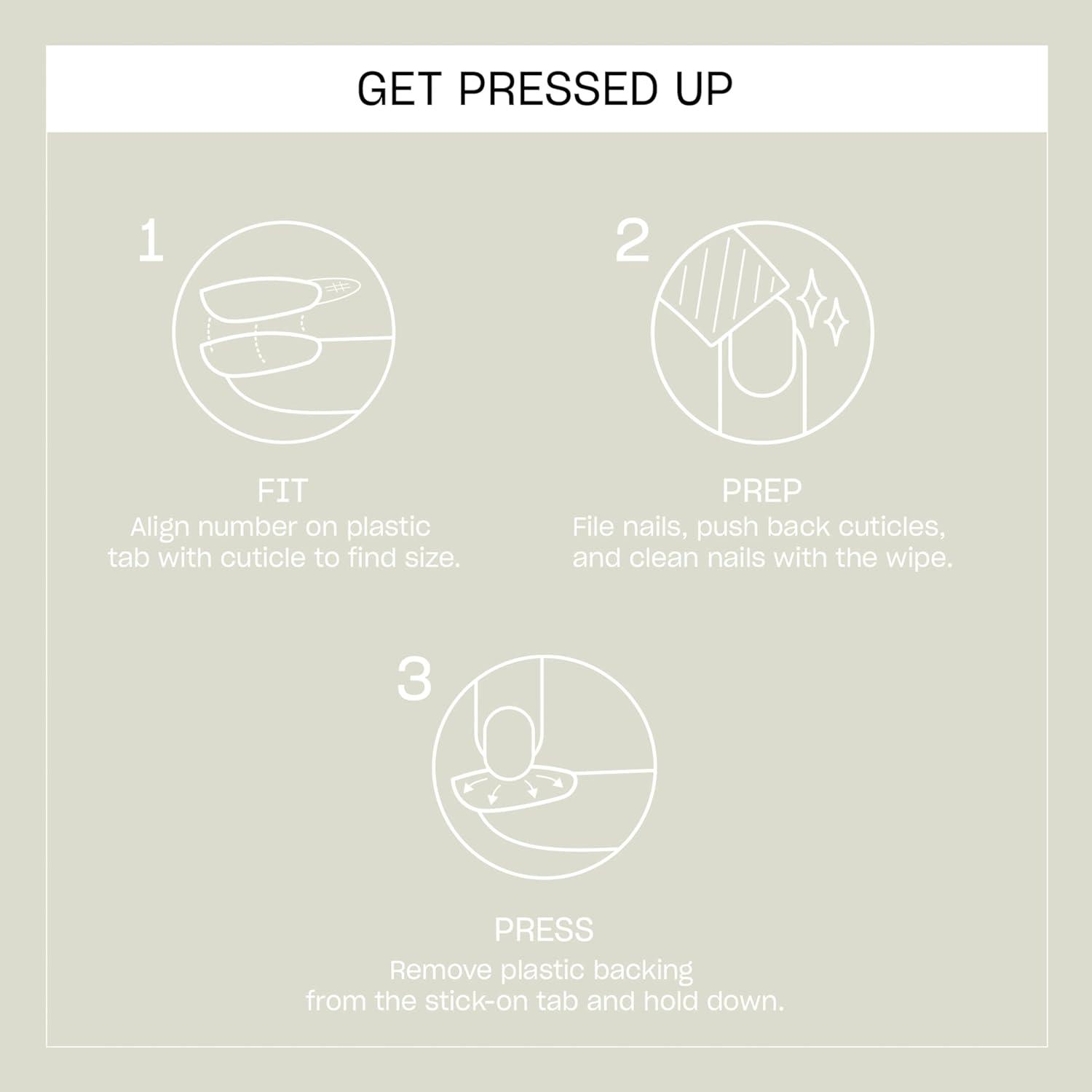 GET PRESSED UP

1

FIT
Align number on plastic tab with cuticle to find size.

2

PREP
File nails, push back cuticles, and clean nails with the wipe.

3

PRESS
Remove plastic backing from the stick-on tab and hold down.