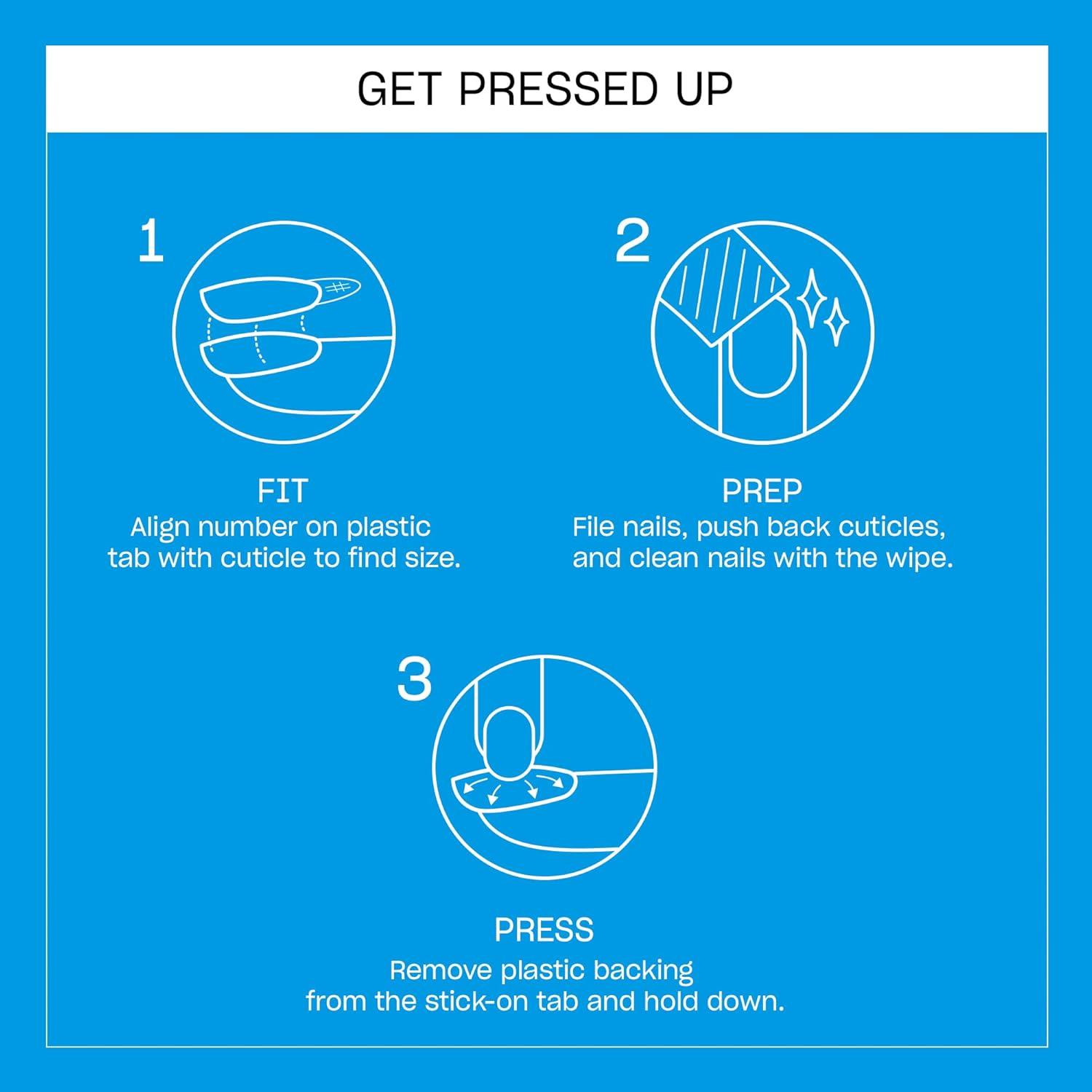 GET PRESSED UP

1

FIT
Align number on plastic tab with cuticle to find size.

2

PREP
File nails, push back cuticles, and clean nails with the wipe.

3

PRESS
Remove plastic backing from the stick-on tab and hold down.