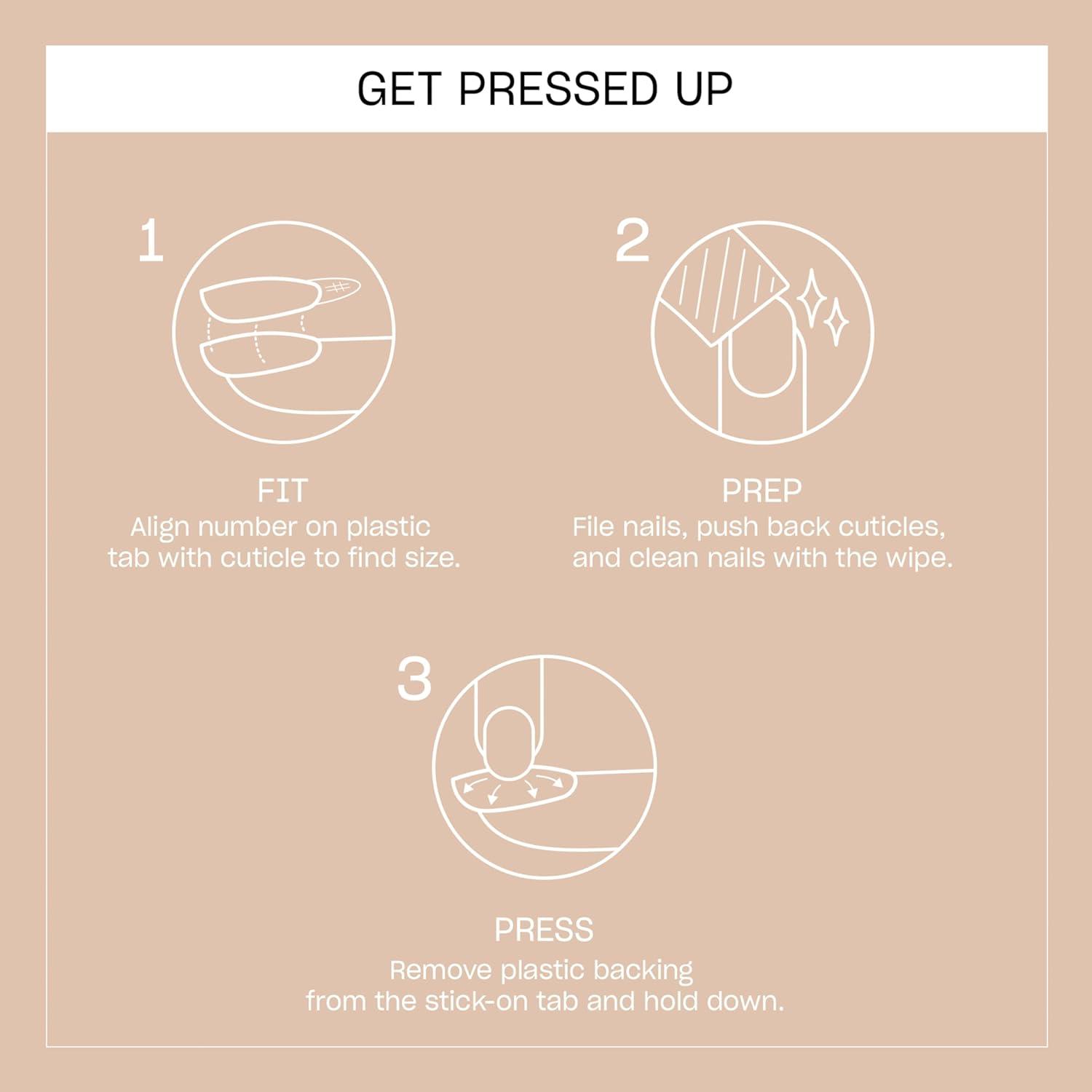 GET PRESSED UP

1

FIT
Align number on plastic tab with cuticle to find size.

2

PREP
File nails, push back cuticles, and clean nails with the wipe.

3

PRESS
Remove plastic backing from the stick-on tab and hold down.